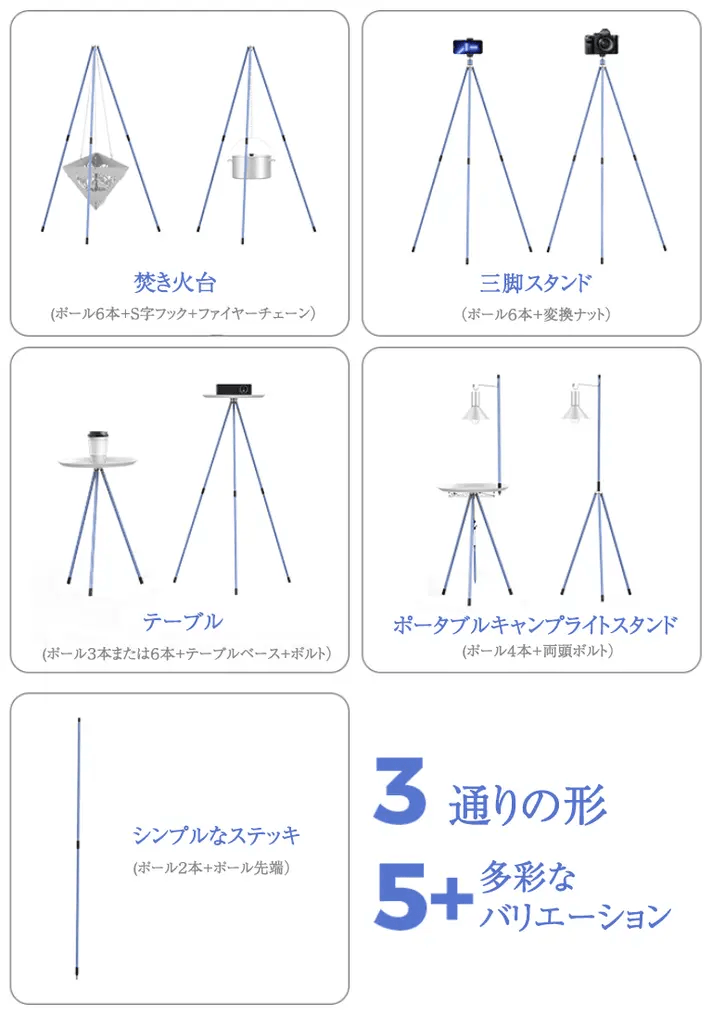 焚き火台

(ポール6本+S字フック+ファイヤーチェーン)

三脚スタンド

(ポール6本+変換ナット)

テーブル

(ポール3本または6本+テーブルベース+ボルト)

ポータブルキャンプライトスタンド

(ポール4本+両頭ボルト)

シンプルなステッキ

(ポール2本+ポール先端)

3 通りの形

5+ 多彩な バリエーション