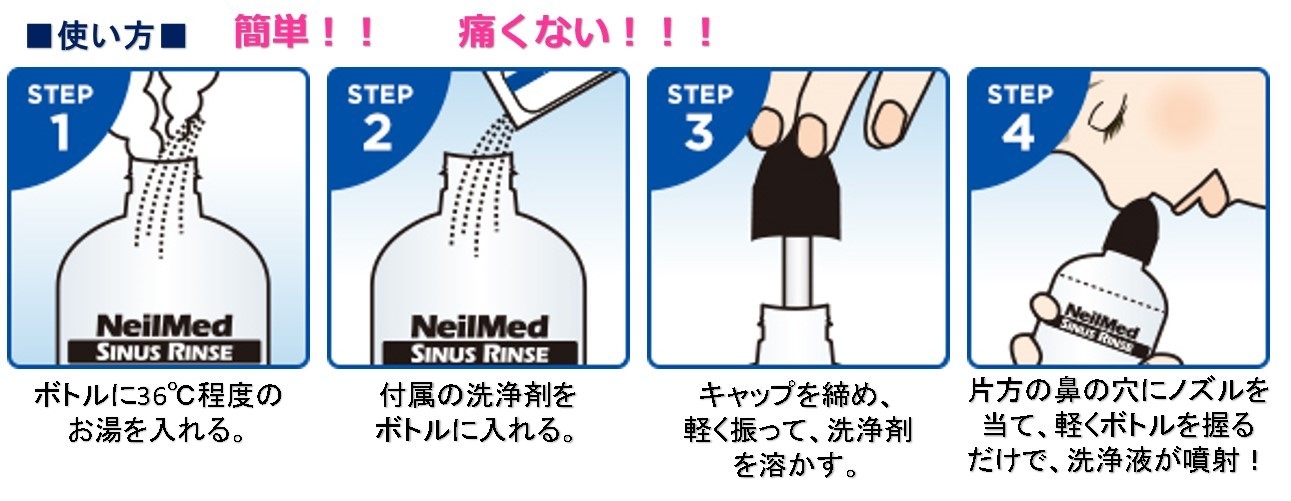 ■使い方■　簡単！！　痛くない！！！

STEP 1

NeilMed
SINUS RINSE

ボトルに36℃程度のお湯を入れる。

STEP 2

NeilMed
SINUS RINSE

付属の洗浄剤をボトルに入れる。

STEP 3

キャップを締め、軽く振って、洗浄剤を溶かす。

STEP 4

NeilMed
SINUS RINSE

片方の鼻の穴にノズルを当て、軽くボトルを握るだけで、洗浄液が噴射！