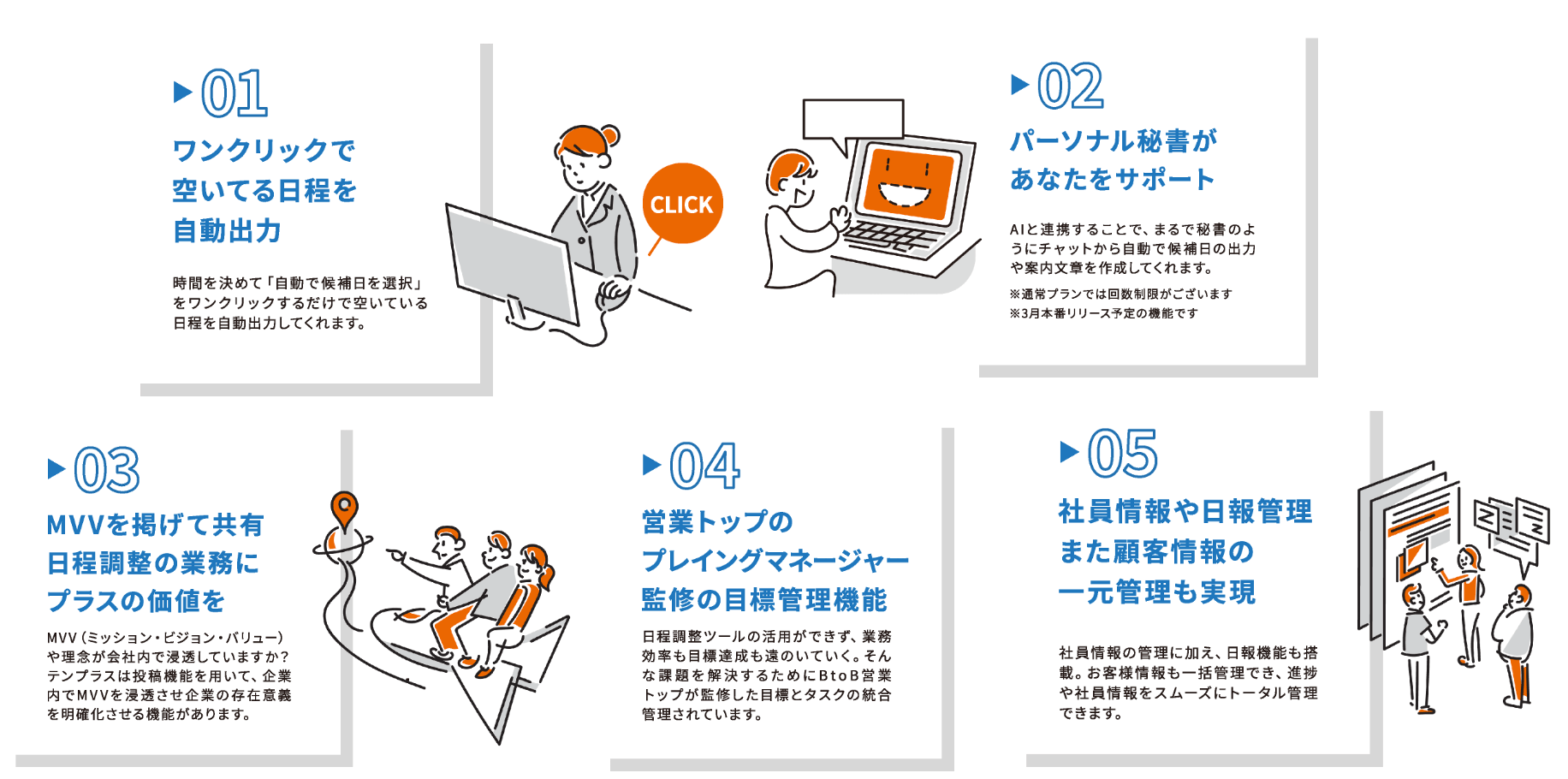 01

ワンクリックで
空いてる日程を
自動出力

時間を決めて「自動で候補日を選択」をワンクリックするだけで空いている日程を自動出力してくれます。

CLICK

02

パーソナル秘書が
あなたをサポート

AIと連携することで、まるで秘書のようにチャットから自動で候補日の出力や案内文章を作成してくれます。

※通常プランでは回数制限がございます
※3月本番リリース予定の機能です

03

MVVを掲げて共有
日程調整の業務に
プラスの価値を

MVV（ミッション・ビジョン・バリュー）や理念が会社内で浸透していますか？テンプラスは投稿機能を用いて、企業内でMVVを浸透させ企業の存在意義を明確化させる機能があります。

04

営業トップの
プレイングマネージャー
監修の目標管理機能

日程調整ツールの活用ができず、業務効率も目標達成も遠のいていく。そんな課題を解決するためにBtoB営業トップが監修した目標とタスクの統合管理されています。

05

社員情報や日報管理
また顧客情報の
一元管理も実現

社員情報の管理に加え、日報機能も搭載。お客様情報も一括管理でき、進捗や社員情報をスムーズにトータル管理できます。