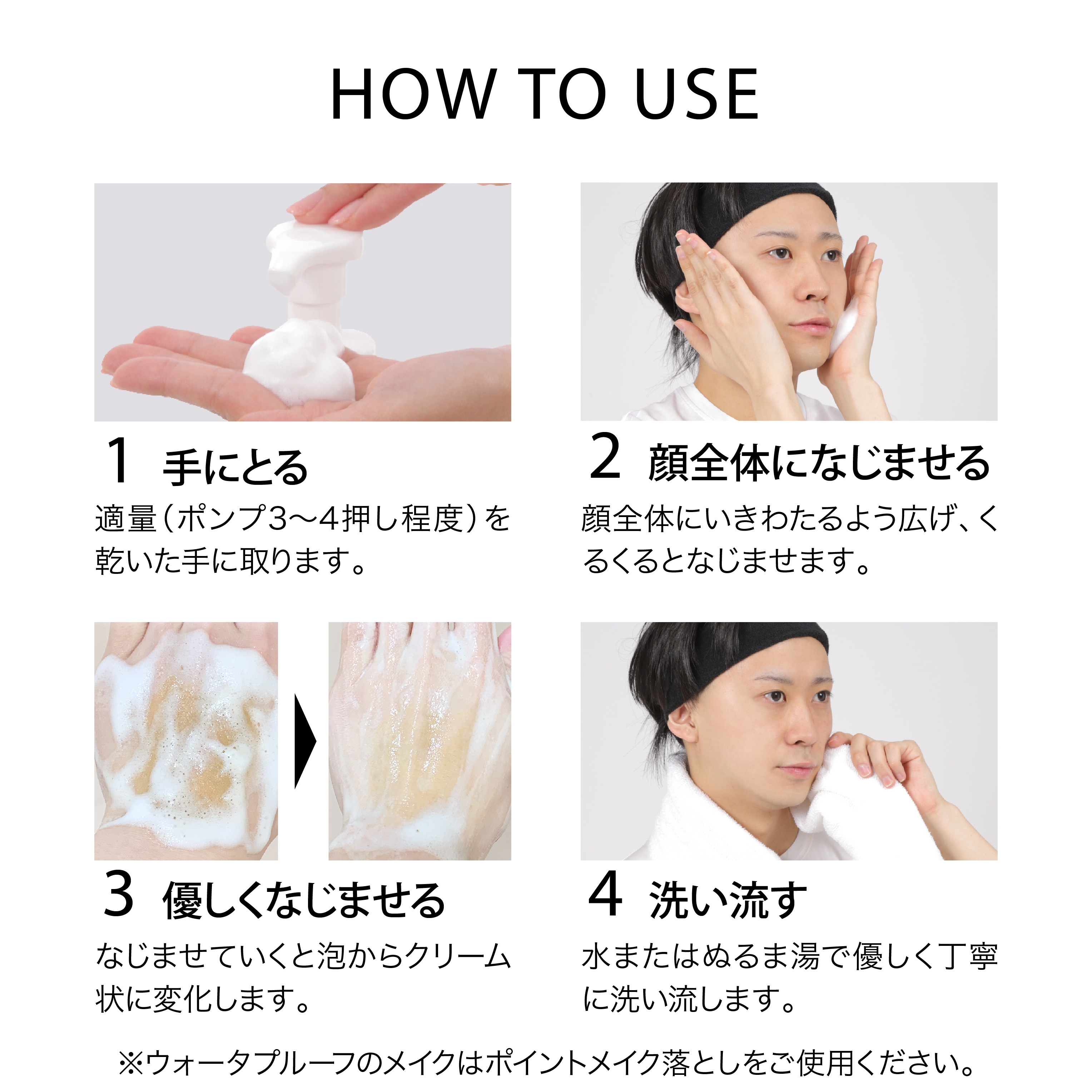 HOW TO USE

1 手にとる

適量（ポンプ3〜4押し程度）を乾いた手に取ります。

2 顔全体になじませる

顔全体にいきわたるよう広げ、くるくるとなじませます。

3 優しくなじませる

なじませていくと泡からクリーム状に変化します。

4 洗い流す

水またはぬるま湯で優しく丁寧に洗い流します。

※ウォータプルーフのメイクはポイントメイク落としをご使用ください。