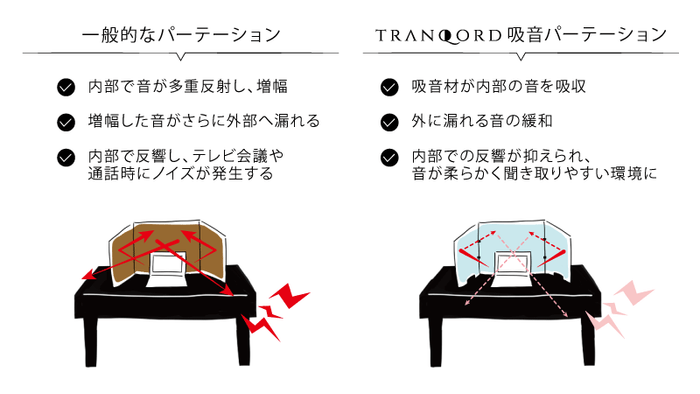 一般的なパーテーション

内部で音が多重反射し、増幅

増幅した音がさらに外部へ漏れる

内部で反響し、テレビ会議や通話時にノイズが発生する

TRANQORD 吸音パーテーション

吸音材が内部の音を吸収

外に漏れる音の緩和

内部での反響が抑えられ、音が柔らかく聞き取りやすい環境に