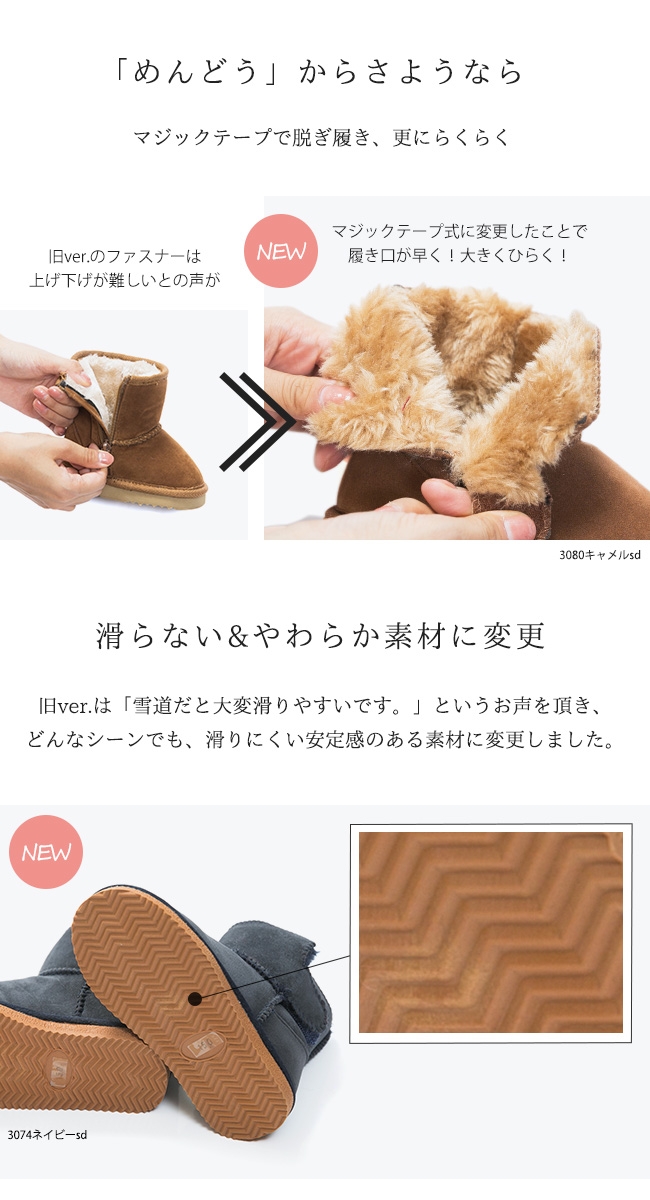 「めんどう」からさようなら

マジックテープで脱ぎ履き、更にらくらく

旧ver.のファスナーは
上げ下げが難しいとの声が

NEW

マジックテープ式に変更したことで
履き口が早く！大きくひらく！

3080キャメルsd

滑らない&やわらか素材に変更

旧ver.は「雪道だと大変滑りやすいです。」というお声を頂き、
どんなシーンでも、滑りにくい安定感のある素材に変更しました。

NEW

3074ネイビーsd