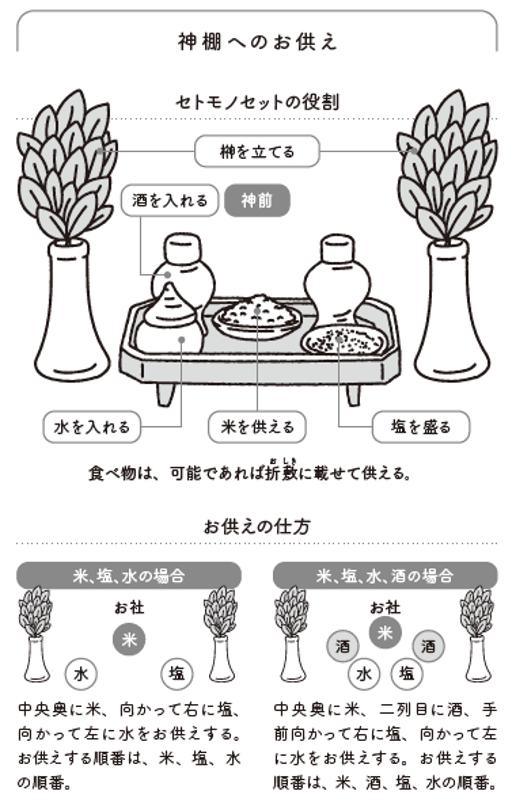 神棚へのお供え

セトモノセットの役割

榊を立てる

酒を入れる

神前

水を入れる

米を供える

塩を盛る

食べ物は、可能であれば折敷（おしき）に載せて供える。

お供えの仕方

米、塩、水の場合

お社

米

水

塩

中央奥に米、向かって右に塩、向かって左に水をお供えする。お供えする順番は、米、塩、水の順番。

米、塩、水、酒の場合

お社

米

酒

酒

水

塩

中央奥に米、二列目に酒、手前向かって右に塩、向かって左に水をお供えする。お供えする順番は、米、酒、塩、水の順番。