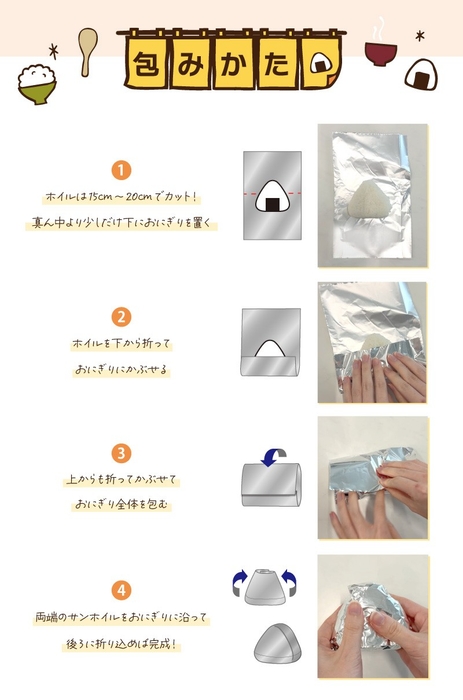 包みかた

1
ホイルは15cm～20cmでカット！
真ん中より少しだけ下におにぎりを置く

2
ホイルを下から折って
おにぎりにかぶせる

3
上からも折ってかぶせて
おにぎり全体を包む

4
両端のサンホイルをおにぎりに沿って
後ろに折り込めば完成！