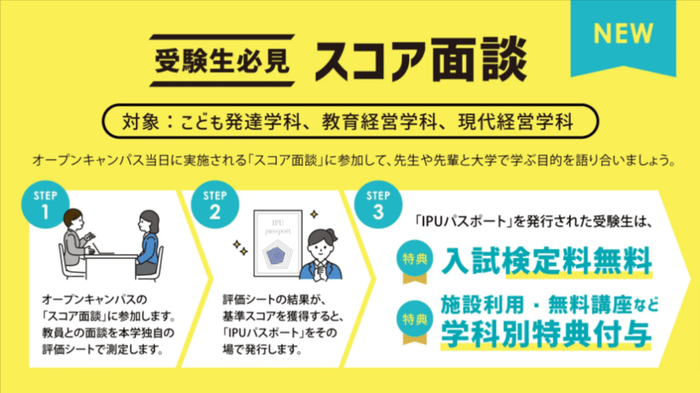 NEW

受験生必見 スコア面談

対象：こども発達学科、教育経営学科、現代経営学科

オープンキャンパス当日に実施される「スコア面談」に参加して、先生や先輩と大学で学ぶ目的を語り合いましょう。

STEP 1

オープンキャンパスの「スコア面談」に参加します。教員との面談を本学独自の評価シートで測定します。

STEP 2

IPU passport

評価シートの結果が、基準スコアを獲得すると、「IPUパスポート」をその場で発行します。

STEP 3

「IPUパスポート」を発行された受験生は、

特典 入試検定料無料

特典 施設利用・無料講座など 学科別特典付与