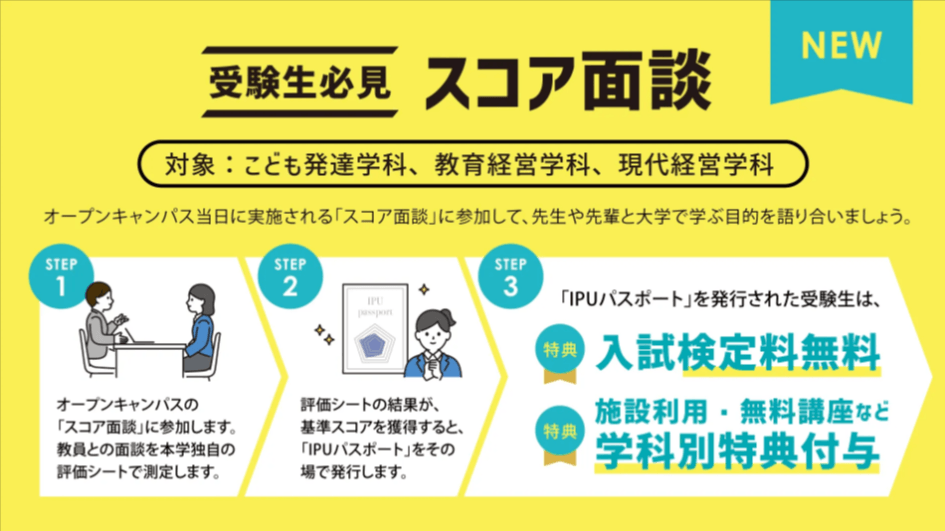 NEW

受験生必見 スコア面談

対象：こども発達学科、教育経営学科、現代経営学科

オープンキャンパス当日に実施される「スコア面談」に参加して、先生や先輩と大学で学ぶ目的を語り合いましょう。

STEP 1

オープンキャンパスの「スコア面談」に参加します。教員との面談を本学独自の評価シートで測定します。

STEP 2

IPU passport

評価シートの結果が、基準スコアを獲得すると、「IPUパスポート」をその場で発行します。

STEP 3

「IPUパスポート」を発行された受験生は、

特典 入試検定料無料

特典 施設利用・無料講座など 学科別特典付与