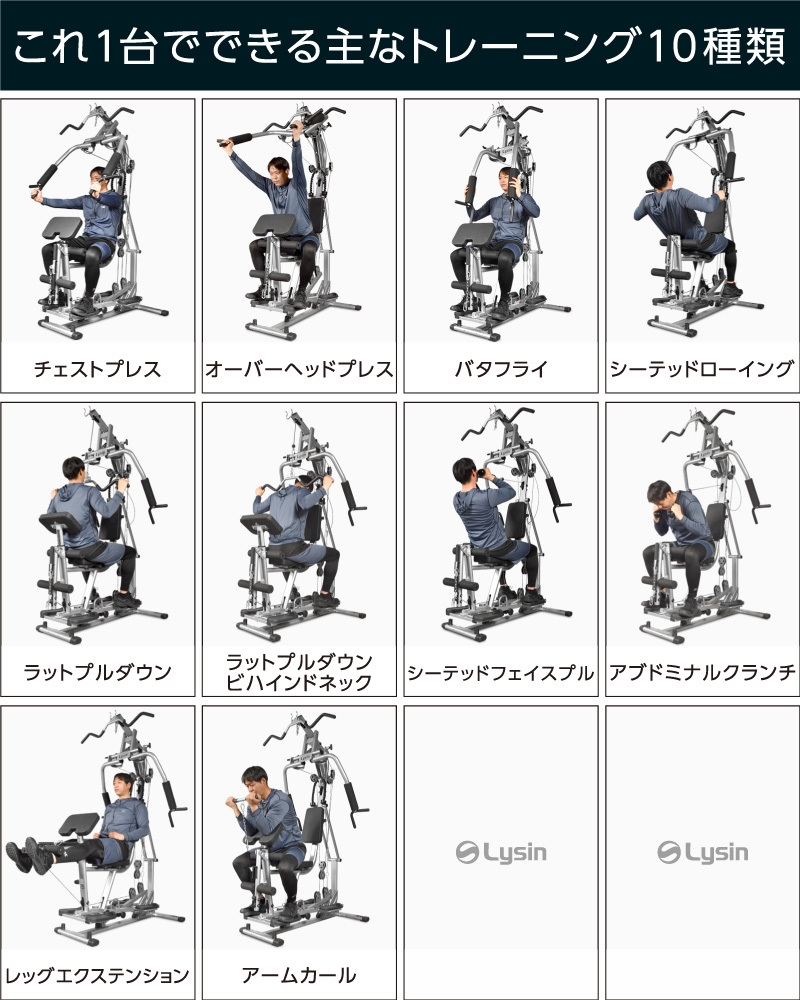 これ1台でできる主なトレーニング10種類

チェストプレス

オーバーヘッドプレス

バタフライ

シーテッドローイング

ラットプルダウン

ラットプルダウン ビハインドネック

シーテッドフェイスプル

アブドミナルクランチ

レッグエクステンション

アームカール

Lysin

Lysin