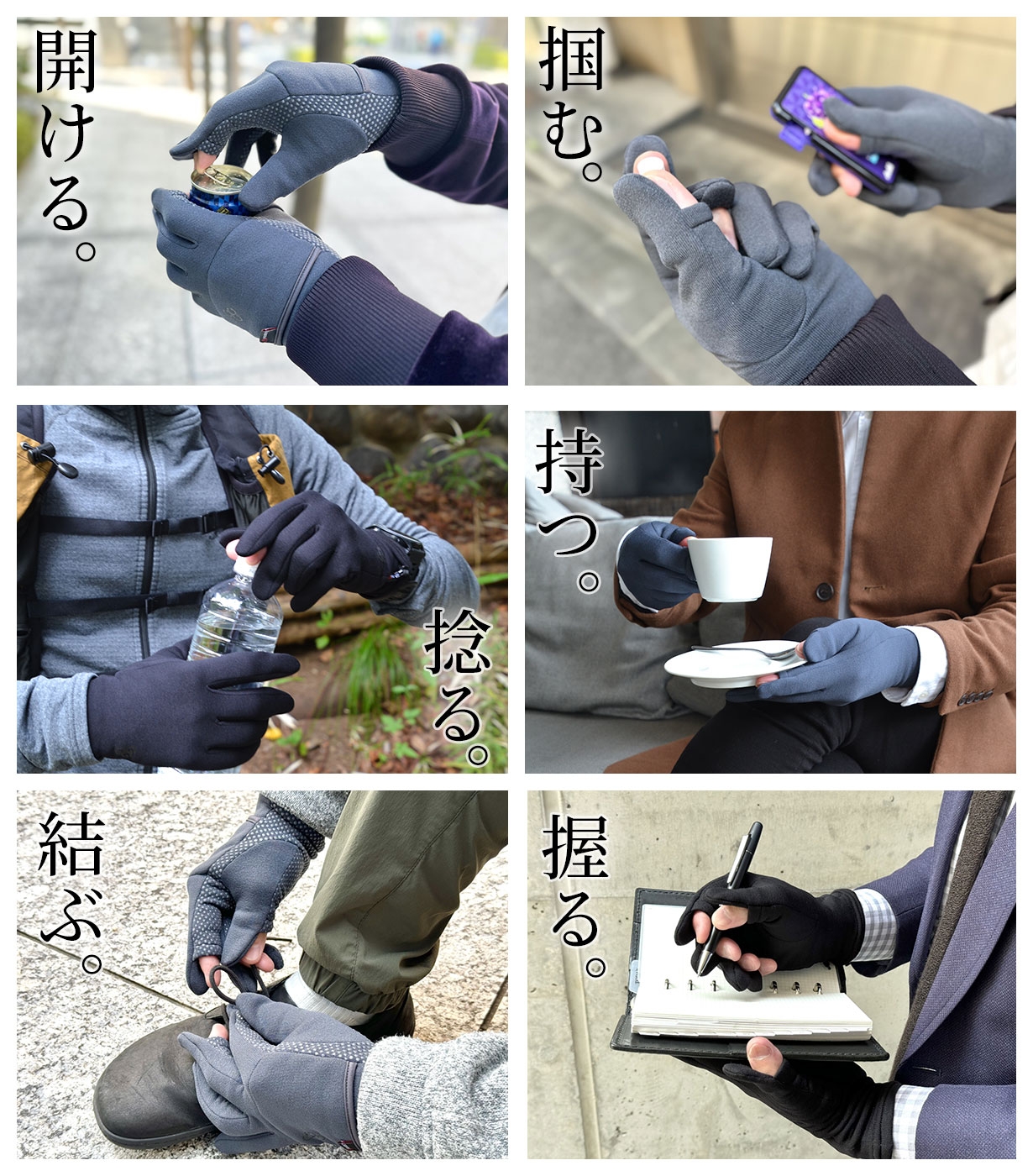 開ける。

掴む。

捻る。

持つ。

結ぶ。

握る。