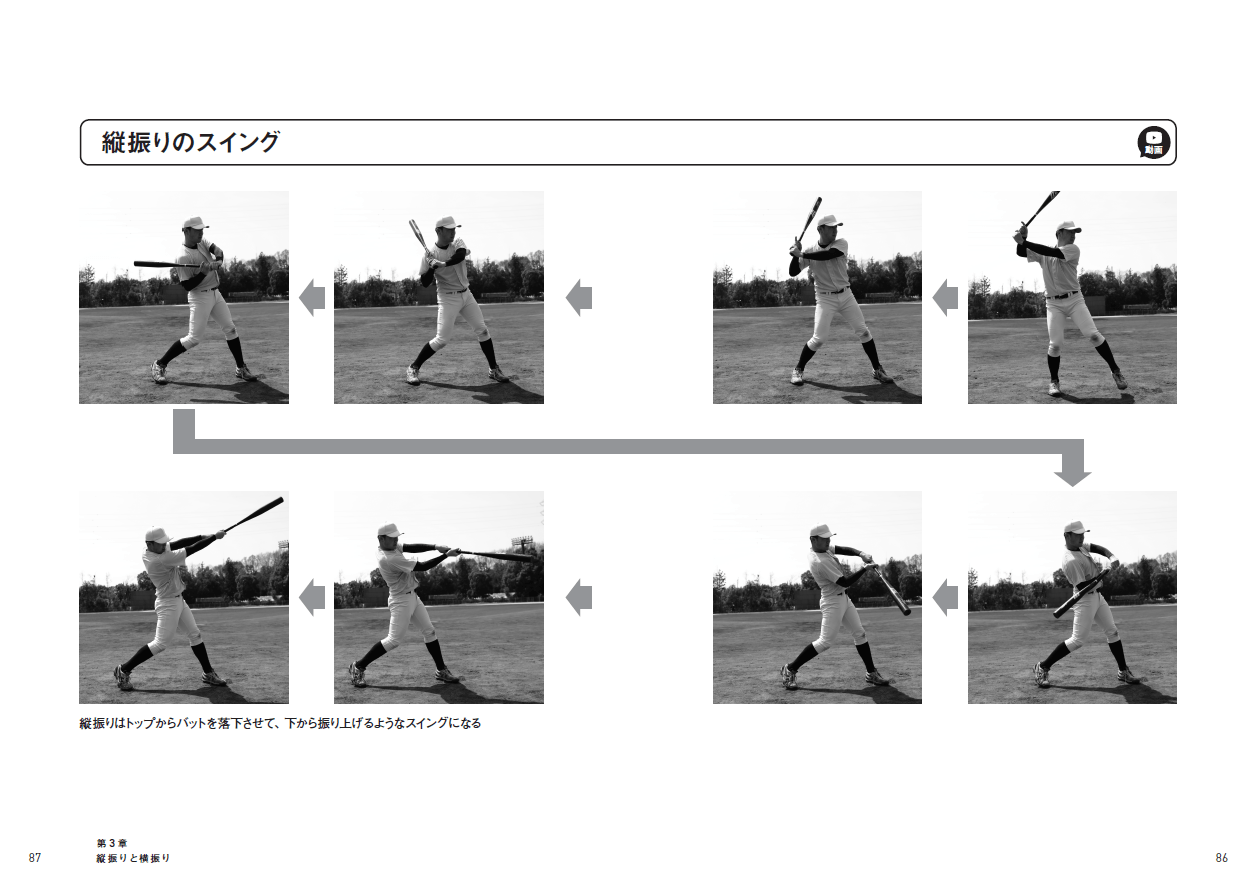 縦振りのスイング

動画

縦振りはトップからバットを落下させて、下から振り上げるようなスイングになる

87

第３章
縦振りと横振り

86