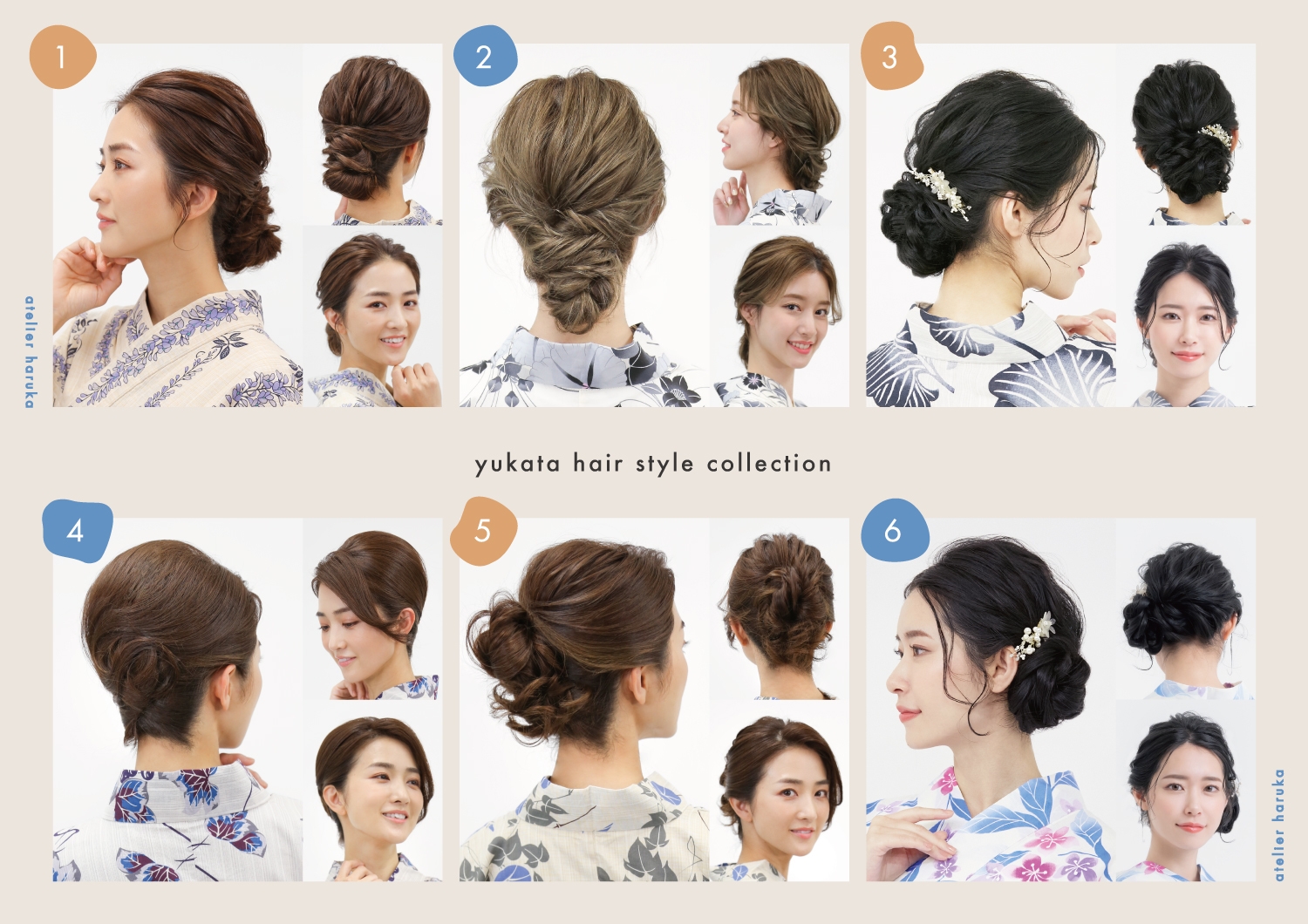 1

2

3

atelier haruka

yukata hair style collection

4

5

6

atelier haruka