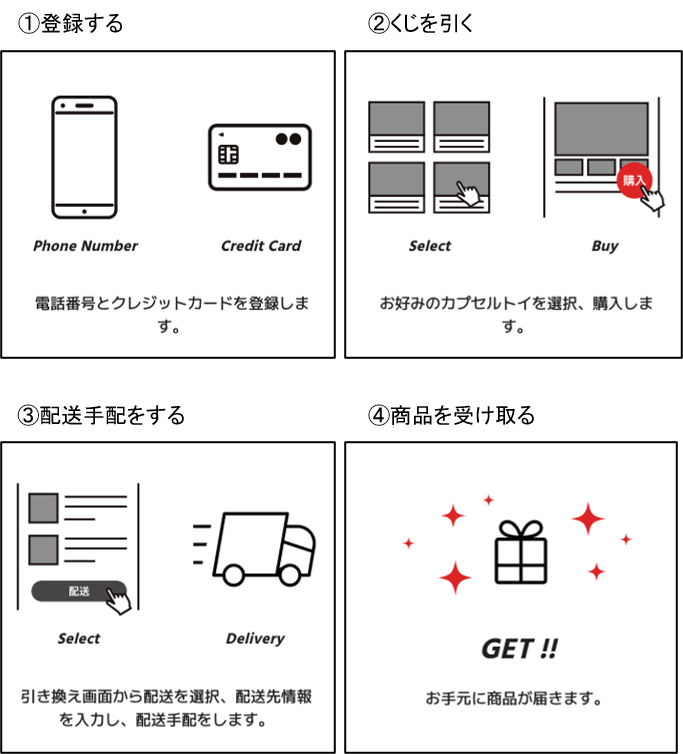 ①登録する

Phone Number

Credit Card

電話番号とクレジットカードを登録します。

②くじを引く

購入

Select

Buy

お好みのカプセルトイを選択、購入します。

③配送手配をする

配送

Select

Delivery

引き換え画面から配送を選択、配送先情報を入力し、配送手配をします。

④商品を受け取る

GET !!

お手元に商品が届きます。