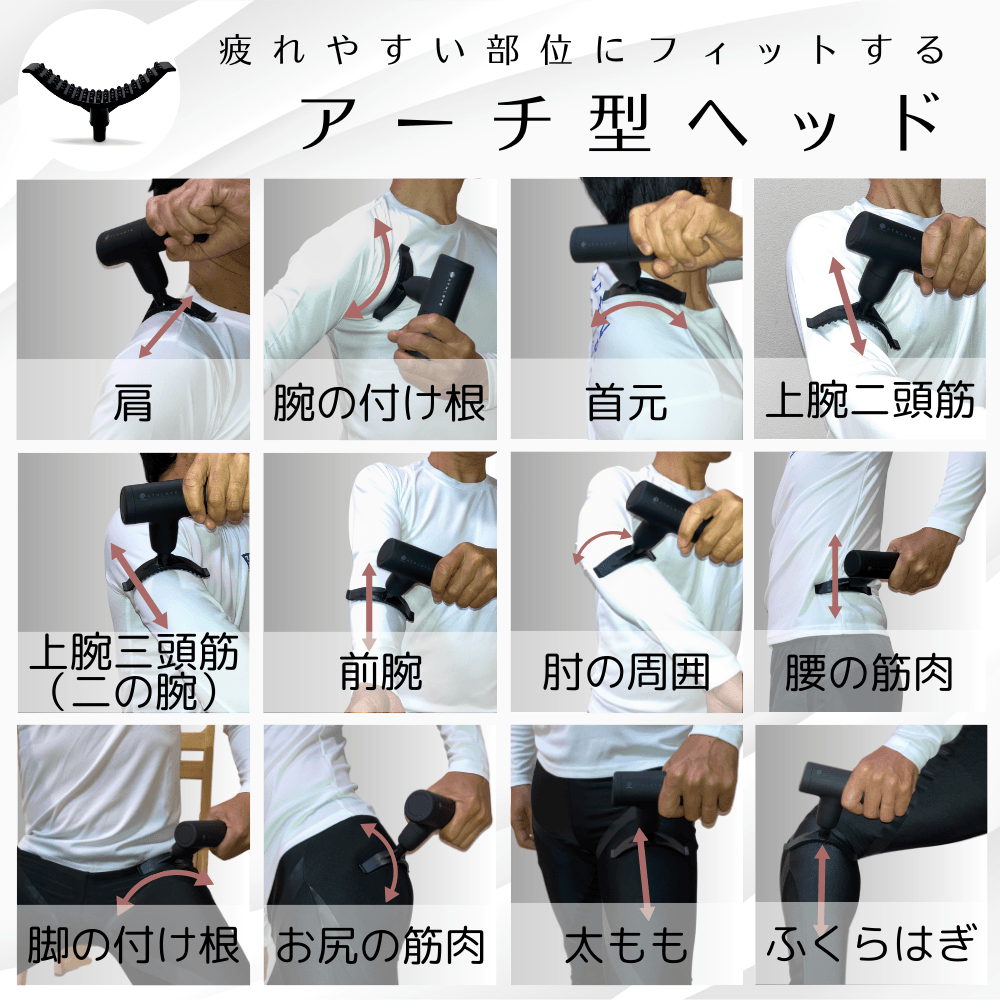 疲れやすい部位にフィットする

アーチ型ヘッド

肩

腕の付け根

首元

上腕二頭筋

上腕三頭筋（二の腕）

前腕

肘の周囲

腰の筋肉

脚の付け根

お尻の筋肉

太もも

ふくらはぎ