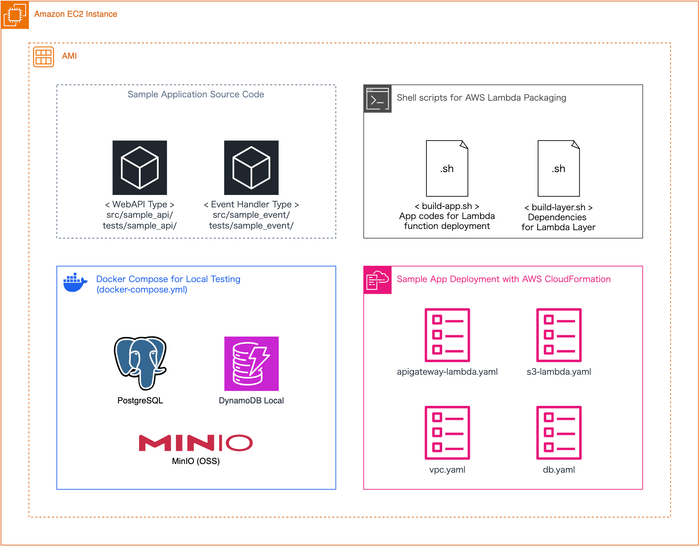 Amazon EC2 Instance

AMI

Sample Application Source Code

< WebAPI Type >
src/sample_api/
tests/sample_api/

< Event Handler Type >
src/sample_event/
tests/sample_event/

Shell scripts for AWS Lambda Packaging

.sh

< build-app.sh >
App codes for Lambda
function deployment

.sh

< build-layer.sh >
Dependencies
for Lambda Layer

Docker Compose for Local Testing
(docker-compose.yml)

PostgreSQL

DynamoDB Local

MINIO

MinIO (OSS)

Sample App Deployment with AWS CloudFormation

apigateway-lambda.yaml

s3-lambda.yaml

vpc.yaml

db.yaml