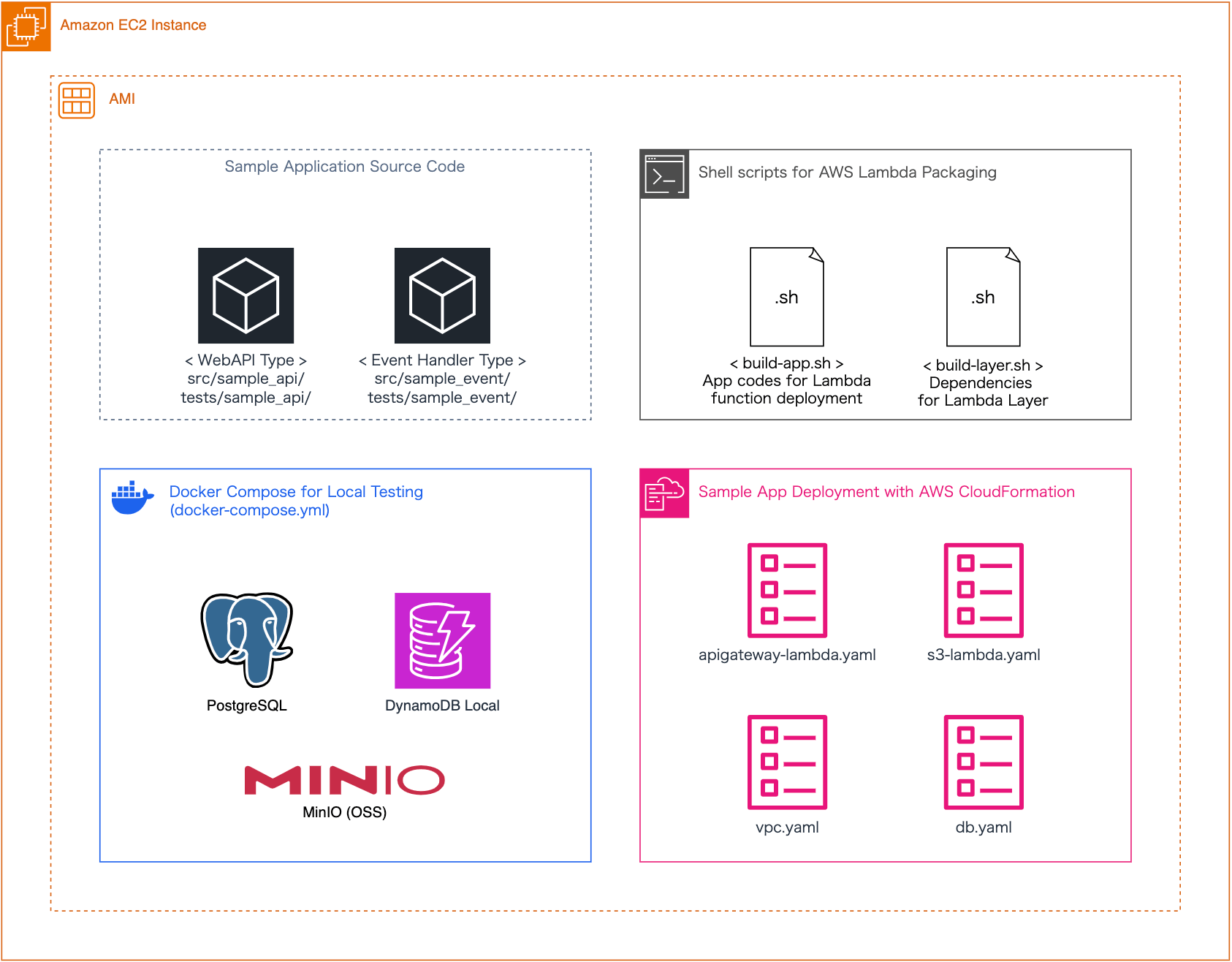 Amazon EC2 Instance

AMI

Sample Application Source Code

< WebAPI Type >
src/sample_api/
tests/sample_api/

< Event Handler Type >
src/sample_event/
tests/sample_event/

Shell scripts for AWS Lambda Packaging

.sh

< build-app.sh >
App codes for Lambda
function deployment

.sh

< build-layer.sh >
Dependencies
for Lambda Layer

Docker Compose for Local Testing
(docker-compose.yml)

PostgreSQL

DynamoDB Local

MINIO

MinIO (OSS)

Sample App Deployment with AWS CloudFormation

apigateway-lambda.yaml

s3-lambda.yaml

vpc.yaml

db.yaml