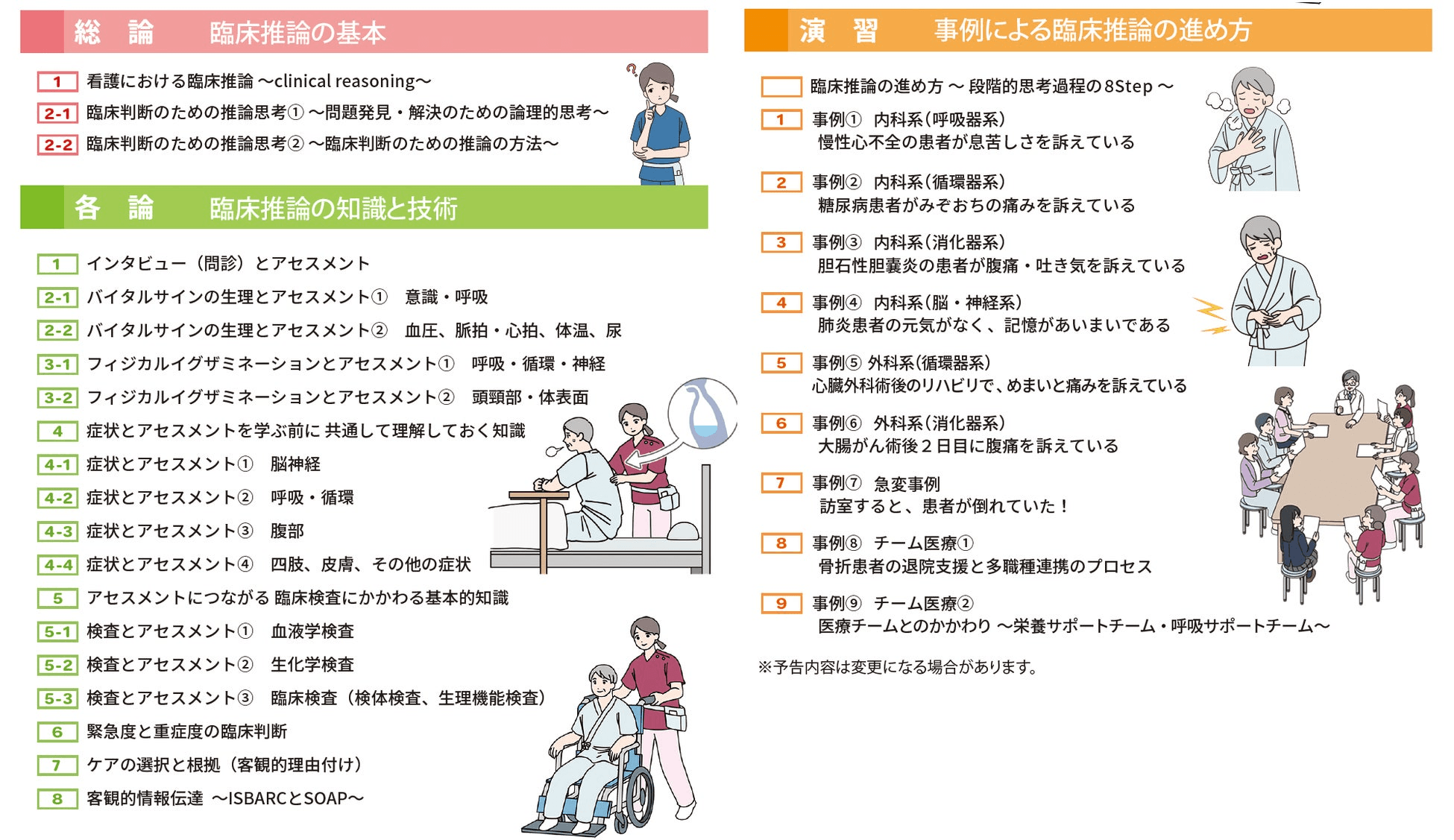 総　論　　臨床推論の基本

1 看護における臨床推論 〜clinical reasoning〜
2-1 臨床判断のための推論思考① 〜問題発見・解決のための論理的思考〜
2-2 臨床判断のための推論思考② 〜臨床判断のための推論の方法〜

各　論　　臨床推論の知識と技術

1 インタビュー（問診）とアセスメント
2-1 バイタルサインの生理とアセスメント①　意識・呼吸
2-2 バイタルサインの生理とアセスメント②　血圧、脈拍・心拍、体温、尿
3-1 フィジカルイグザミネーションとアセスメント①　呼吸・循環・神経
3-2 フィジカルイグザミネーションとアセスメント②　頭頸部・体表面
4 症状とアセスメントを学ぶ前に 共通して理解しておく知識
4-1 症状とアセスメント①　脳神経
4-2 症状とアセスメント②　呼吸・循環
4-3 症状とアセスメント③　腹部
4-4 症状とアセスメント④　四肢、皮膚、その他の症状
5 アセスメントにつながる 臨床検査にかかわる基本的知識
5-1 検査とアセスメント①　血液学検査
5-2 検査とアセスメント②　生化学検査
5-3 検査とアセスメント③　臨床検査（検体検査、生理機能検査）
6 緊急度と重症度の臨床判断
7 ケアの選択と根拠（客観的理由付け）
8 客観的情報伝達 〜ISBARCとSOAP〜

演　習　　事例による臨床推論の進め方

臨床推論の進め方 〜 段階的思考過程の8Step 〜
1 事例①　内科系（呼吸器系）
慢性心不全の患者が息苦しさを訴えている
2 事例②　内科系（循環器系）
糖尿病患者がみぞおちの痛みを訴えている
3 事例③　内科系（消化器系）
胆石性胆嚢炎の患者が腹痛・吐き気を訴えている
4 事例④　内科系（脳・神経系）
肺炎患者の元気がなく、記憶があいまいである
5 事例⑤ 外科系（循環器系）
心臓外科術後のリハビリで、めまいと痛みを訴えている
6 事例⑥　外科系（消化器系）
大腸がん術後２日目に腹痛を訴えている
7 事例⑦　急変事例
訪室すると、患者が倒れていた！
8 事例⑧　チーム医療①
骨折患者の退院支援と多職種連携のプロセス
9 事例⑨　チーム医療②
医療チームとのかかわり 〜栄養サポートチーム・呼吸サポートチーム〜

※予告内容は変更になる場合があります。