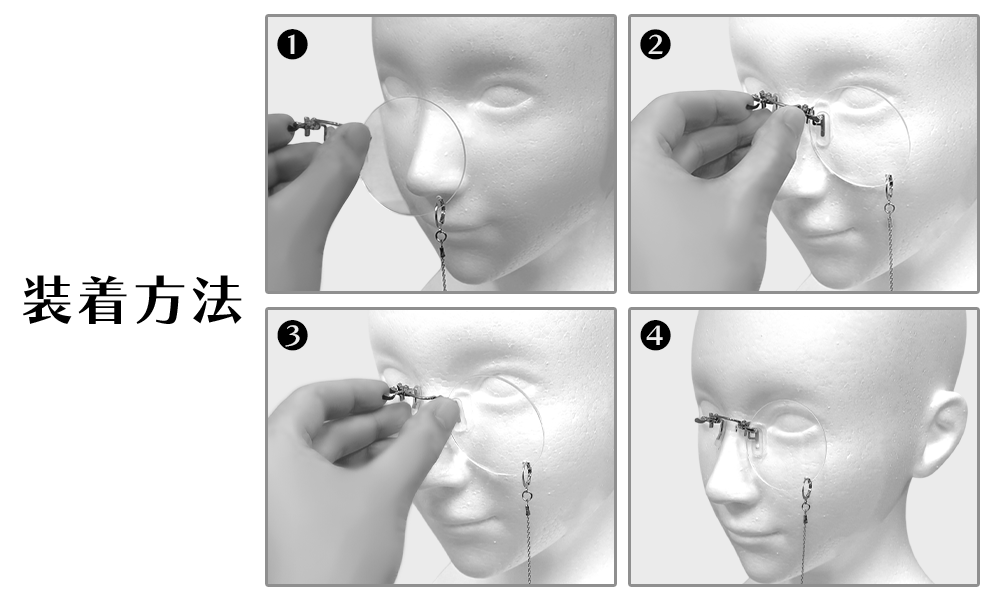 装着方法

❶

❷

❸

❹