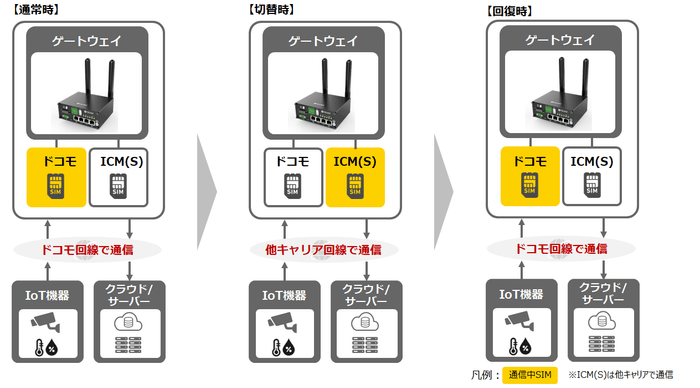 【通常時】

ゲートウェイ

ドコモ

SIM

ICM(S)

SIM

ドコモ回線で通信

IoT機器

クラウド/サーバー

【切替時】

ゲートウェイ

ドコモ

SIM

ICM(S)

SIM

他キャリア回線で通信

IoT機器

クラウド/サーバー

【回復時】

ゲートウェイ

ドコモ

SIM

ICM(S)

SIM

ドコモ回線で通信

IoT機器

クラウド/サーバー

凡例： 通信中SIM ※ICM(S)は他キャリアで通信