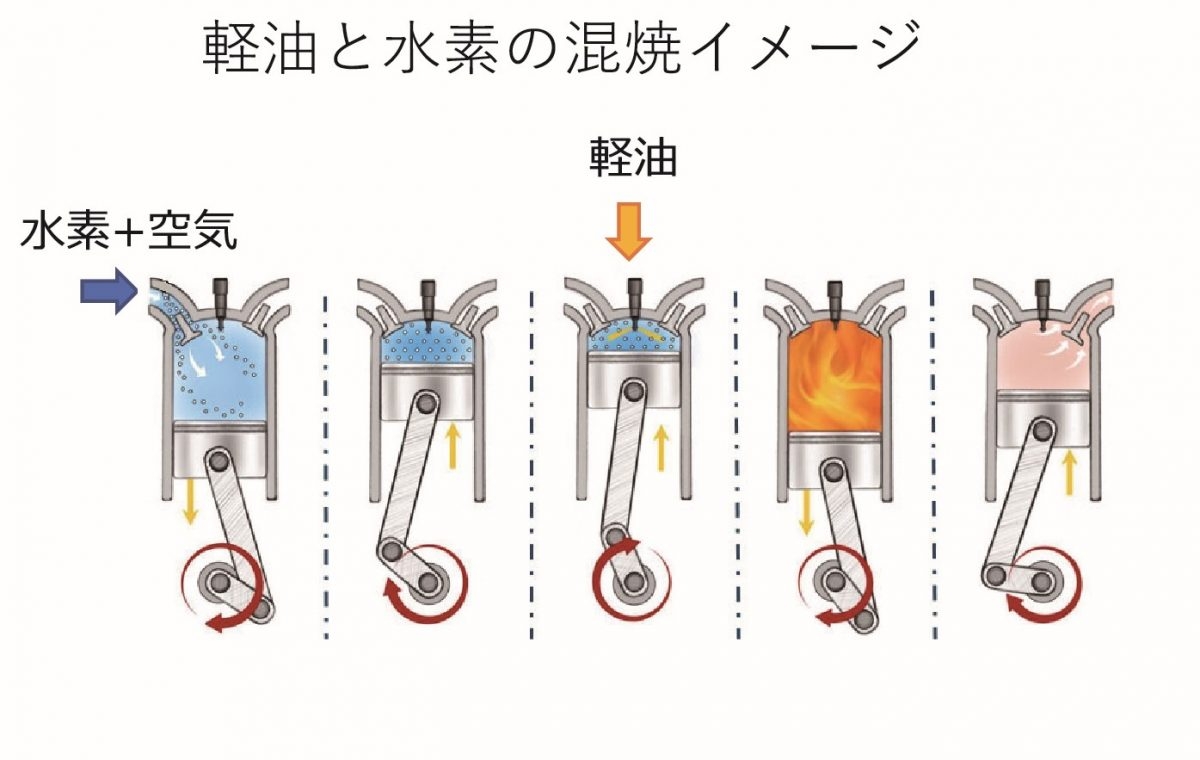 軽油と水素の混焼イメージ

軽油

水素+空気