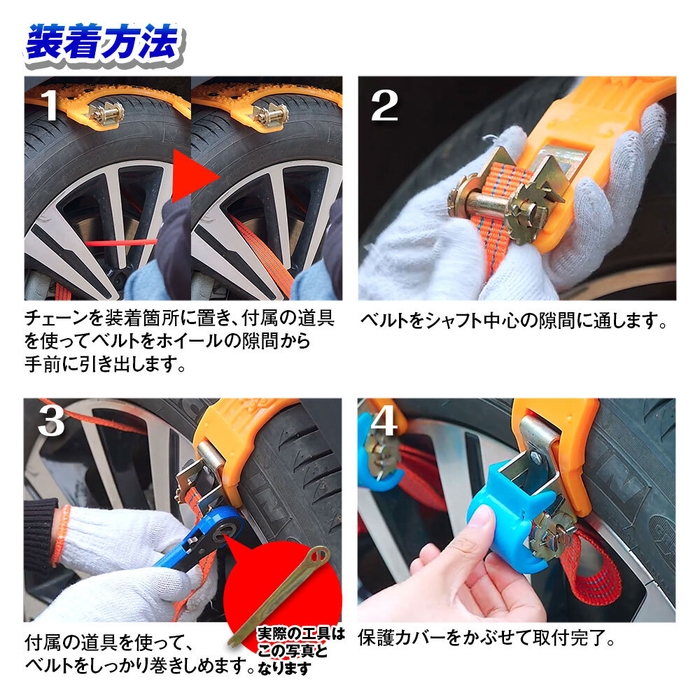 装着方法

1

チェーンを装着箇所に置き、付属の道具を使ってベルトをホイールの隙間から手前に引き出します。

2

ベルトをシャフト中心の隙間に通します。

3

付属の道具を使って、ベルトをしっかり巻きしめます。

実際の工具はこの写真となります

4

保護カバーをかぶせて取付完了。