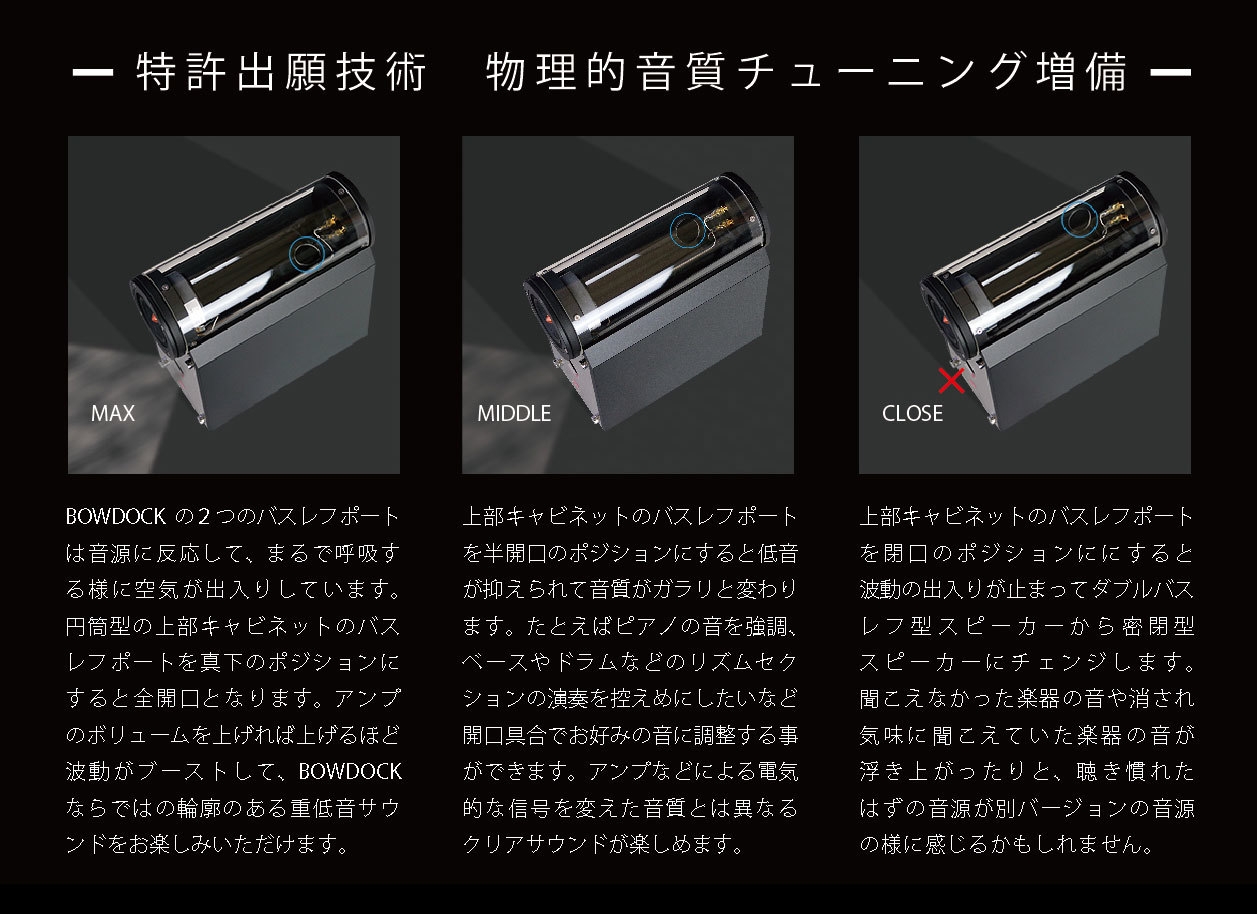 ー 特許出願技術　物理的音質チューニング増備 ー

MAX

BOWDOCK の２つのバスレフポートは音源に反応して、まるで呼吸する様に空気が出入りしています。円筒型の上部キャビネットのバスレフポートを真下のポジションにすると全開口となります。アンプのボリュームを上げれば上げるほど波動がブーストして、BOWDOCKならではの輪廓のある重低音サウンドをお楽しみいただけます。

MIDDLE

上部キャビネットのバスレフポートを半開口のポジションにすると低音が抑えられて音質がガラリと変わります。たとえばピアノの音を強調、ベースやドラムなどのリズムセクションの演奏を控えめにしたいなど開口具合でお好みの音に調整する事ができます。アンプなどによる電気的な信号を変えた音質とは異なるクリアサウンドが楽しめます。

CLOSE

上部キャビネットのバスレフポートを閉口のポジションににすると波動の出入りが止まってダブルバスレフ型スピーカーから密閉型スピーカーにチェンジします。聞こえなかった楽器の音や消され気味に聞こえていた楽器の音が浮き上がったりと、聴き慣れたはずの音源が別バージョンの音源の様に感じるかもしれません。