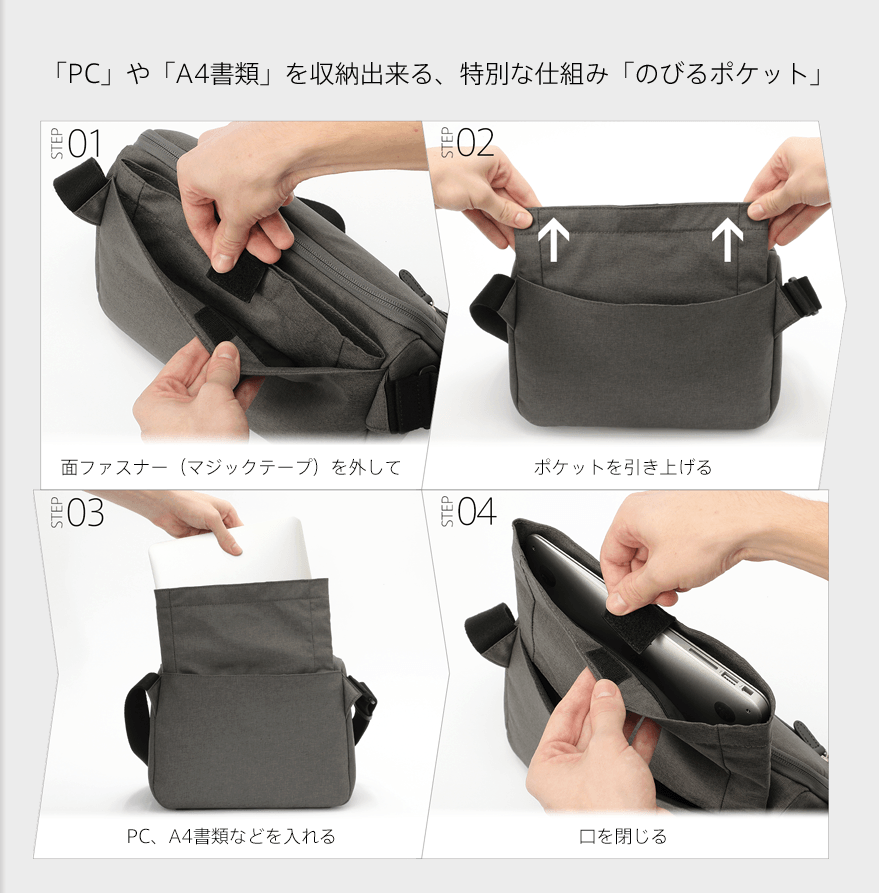 「PC」や「A4書類」を収納出来る、特別な仕組み「のびるポケット」

STEP 01

面ファスナー（マジックテープ）を外して

STEP 02

ポケットを引き上げる

STEP 03

PC、A4書類などを入れる

STEP 04

口を閉じる