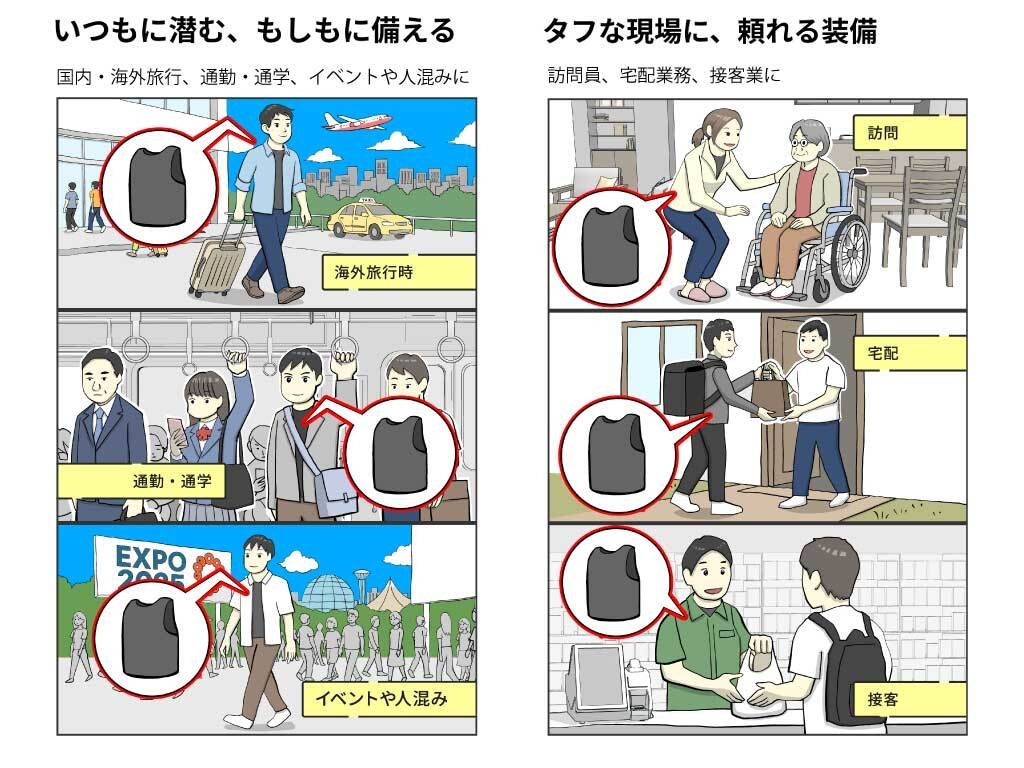 いつもに潜む、もしもに備える

国内・海外旅行、通勤・通学、イベントや人混みに

海外旅行時

通勤・通学

EXPO 2025

イベントや人混み

タフな現場に、頼れる装備

訪問員、宅配業務、接客業に

訪問

宅配

接客