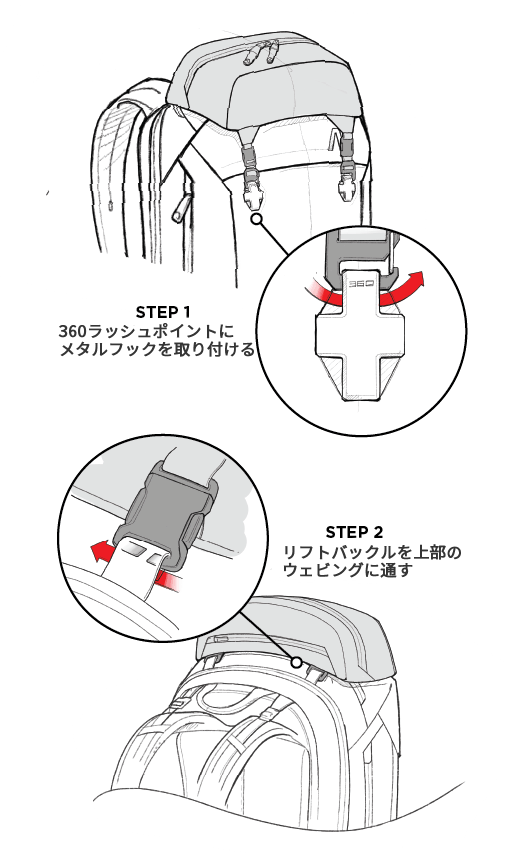 STEP 1
360ラッシュポイントに
メタルフックを取り付ける

360

STEP 2
リフトバックルを上部の
ウェビングに通す