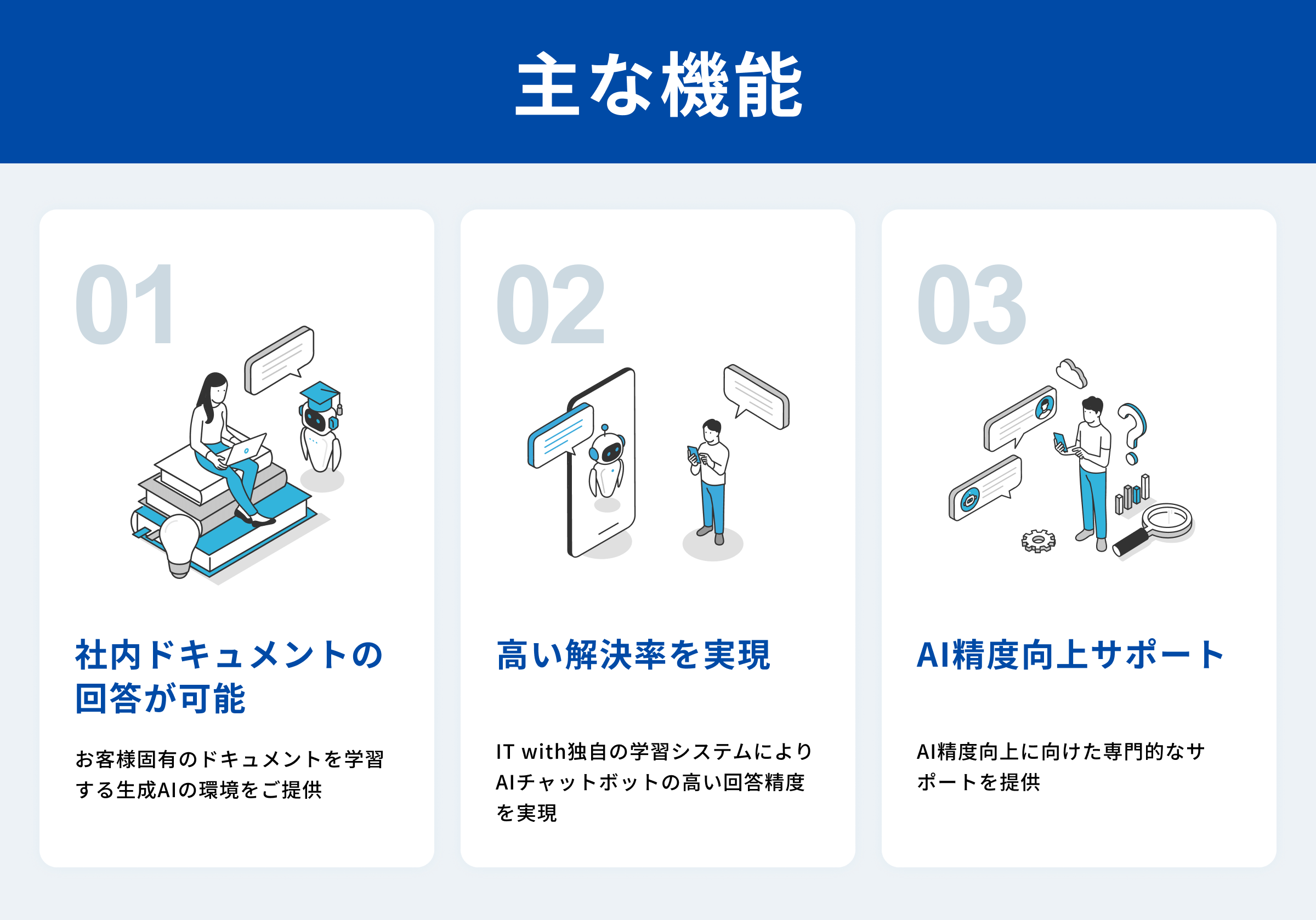 主な機能

01

社内ドキュメントの回答が可能

お客様固有のドキュメントを学習する生成AIの環境をご提供

02

高い解決率を実現

IT with独自の学習システムによりAIチャットボットの高い回答精度を実現

03

AI精度向上サポート

AI精度向上に向けた専門的なサポートを提供