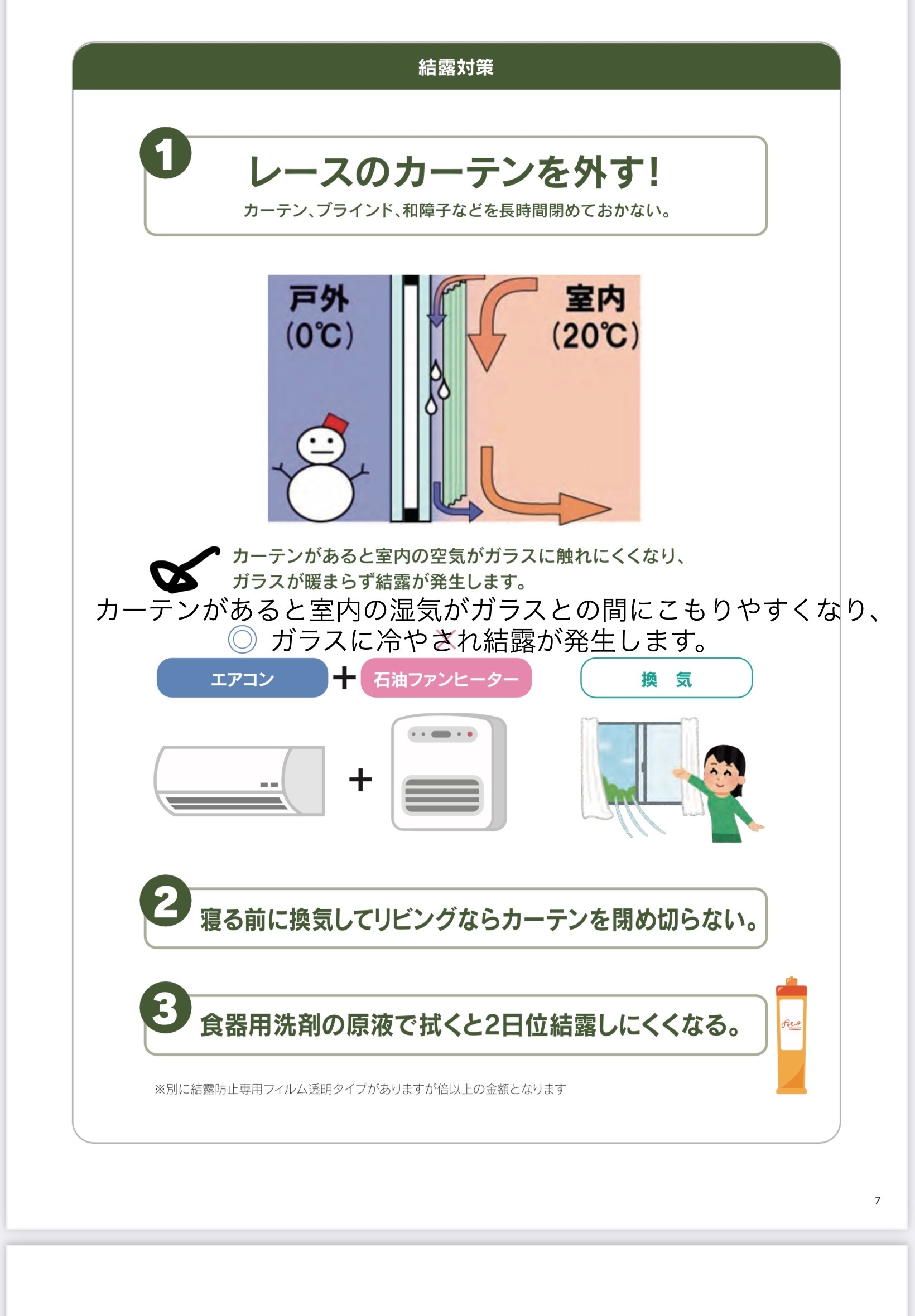 結露対策

1
レースのカーテンを外す!
カーテン、ブラインド、和障子などを長時間閉めておかない。

戸外
(0℃)

室内
(20℃)

カーテンがあると室内の空気がガラスに触れにくくなり、
ガラスが暖まらず結露が発生します。
カーテンがあると室内の湿気がガラスとの間にこもりやすくなり、
◎ ガラスに冷やされ結露が発生します。

エアコン + 石油ファンヒーター

換 気

+

2
寝る前に換気してリビングならカーテンを閉め切らない。

3
食器用洗剤の原液で拭くと2日位結露しにくくなる。

※別に結露防止専用フィルム透明タイプがありますが倍以上の金額となります

7