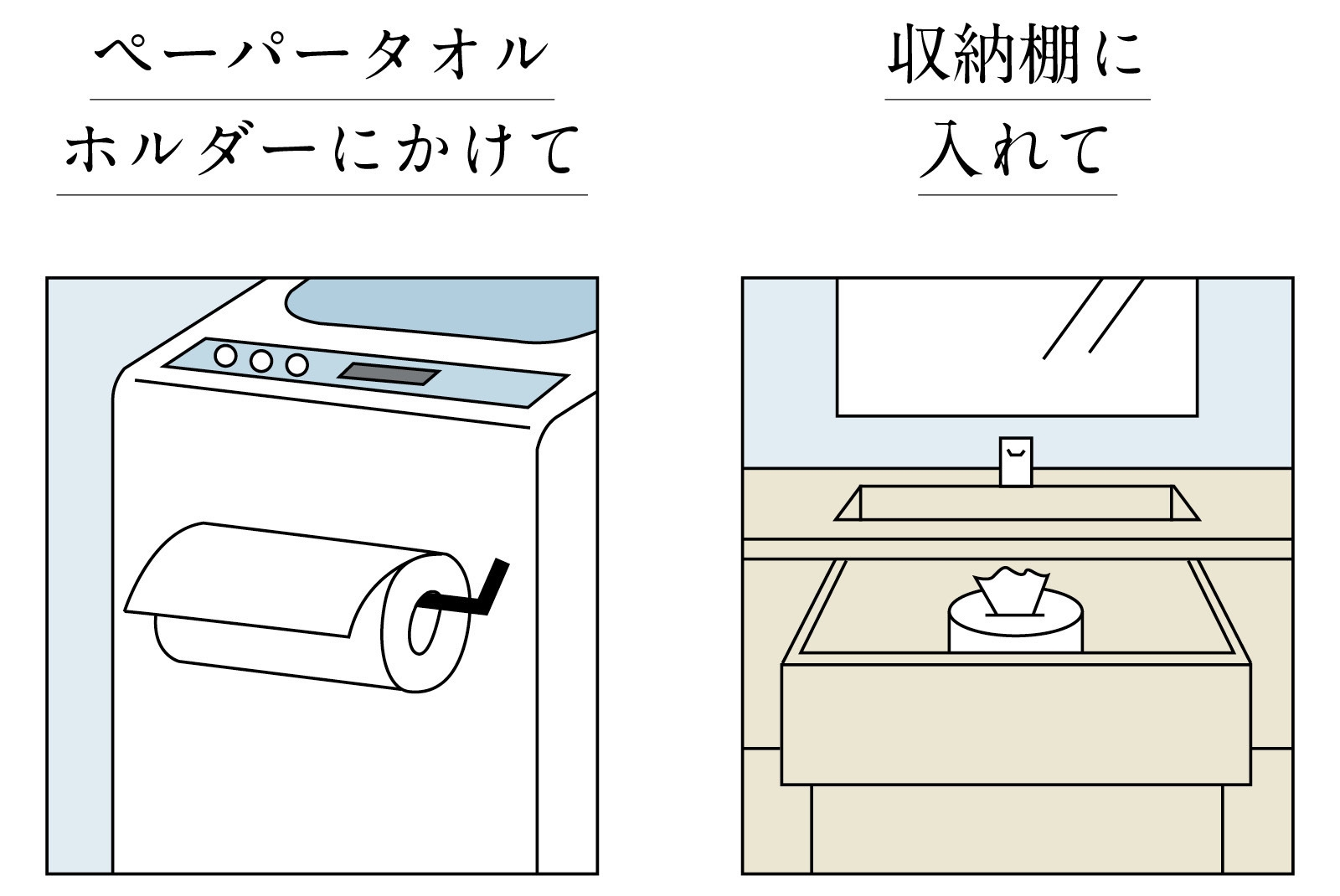 ペーパータオル
ホルダーにかけて

収納棚に
入れて