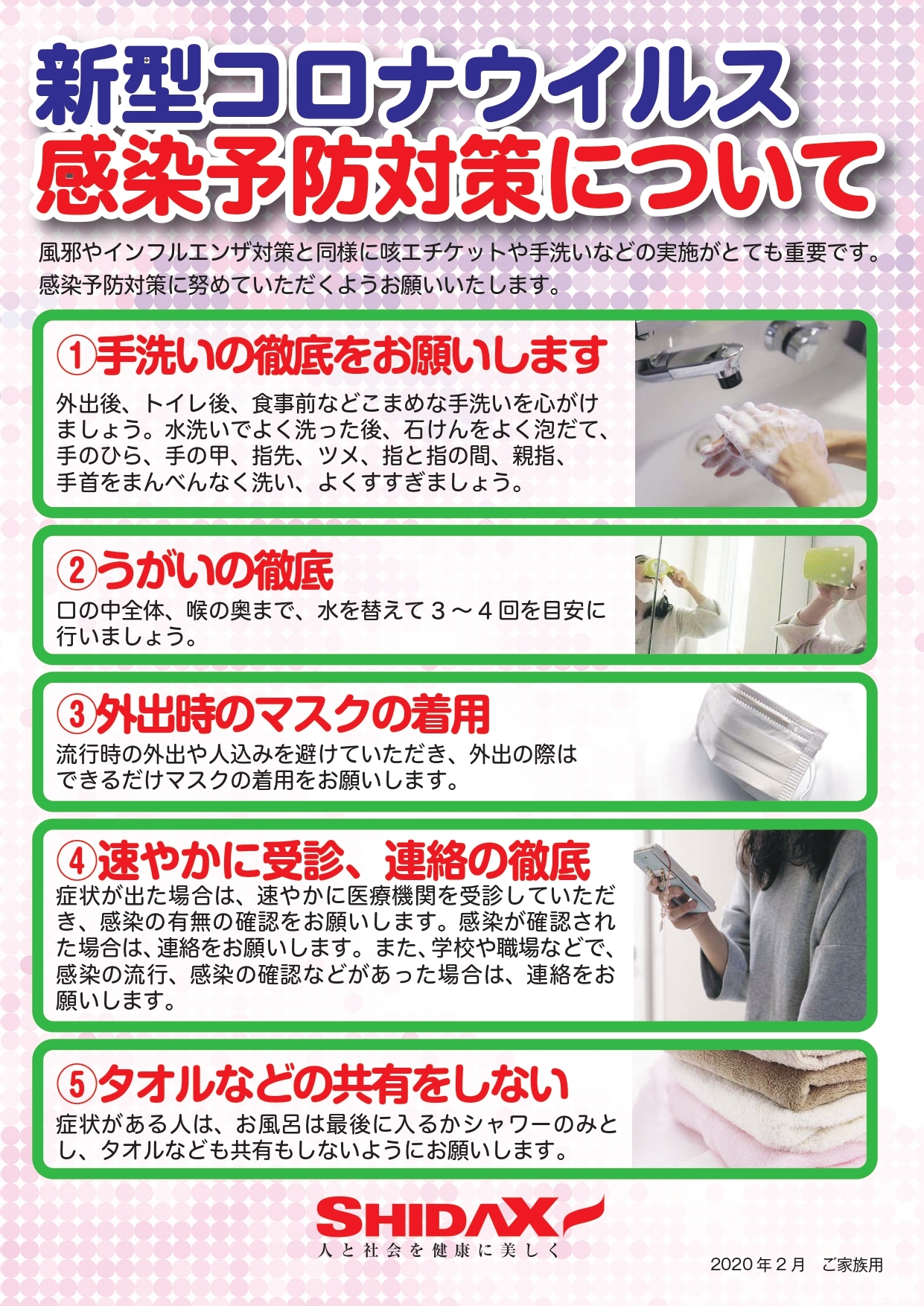 新型コロナウイルス
感染予防対策について

風邪やインフルエンザ対策と同様に咳エチケットや手洗いなどの実施がとても重要です。感染予防対策に努めていただくようお願いいたします。

①手洗いの徹底をお願いします
外出後、トイレ後、食事前などこまめな手洗いを心がけましょう。水洗いでよく洗った後、石けんをよく泡だて、手のひら、手の甲、指先、ツメ、指と指の間、親指、手首をまんべんなく洗い、よくすすぎましょう。

②うがいの徹底
口の中全体、喉の奥まで、水を替えて３～４回を目安に行いましょう。

③外出時のマスクの着用
流行時の外出や人込みを避けていただき、外出の際はできるだけマスクの着用をお願いします。

④速やかに受診、連絡の徹底
症状が出た場合は、速やかに医療機関を受診していただき、感染の有無の確認をお願いします。感染が確認された場合は、連絡をお願いします。また、学校や職場などで、感染の流行、感染の確認などがあった場合は、連絡をお願いします。

⑤タオルなどの共有をしない
症状がある人は、お風呂は最後に入るかシャワーのみとし、タオルなども共有もしないようにお願いします。

SHIDAX
人と社会を健康に美しく

2020年２月　ご家族用