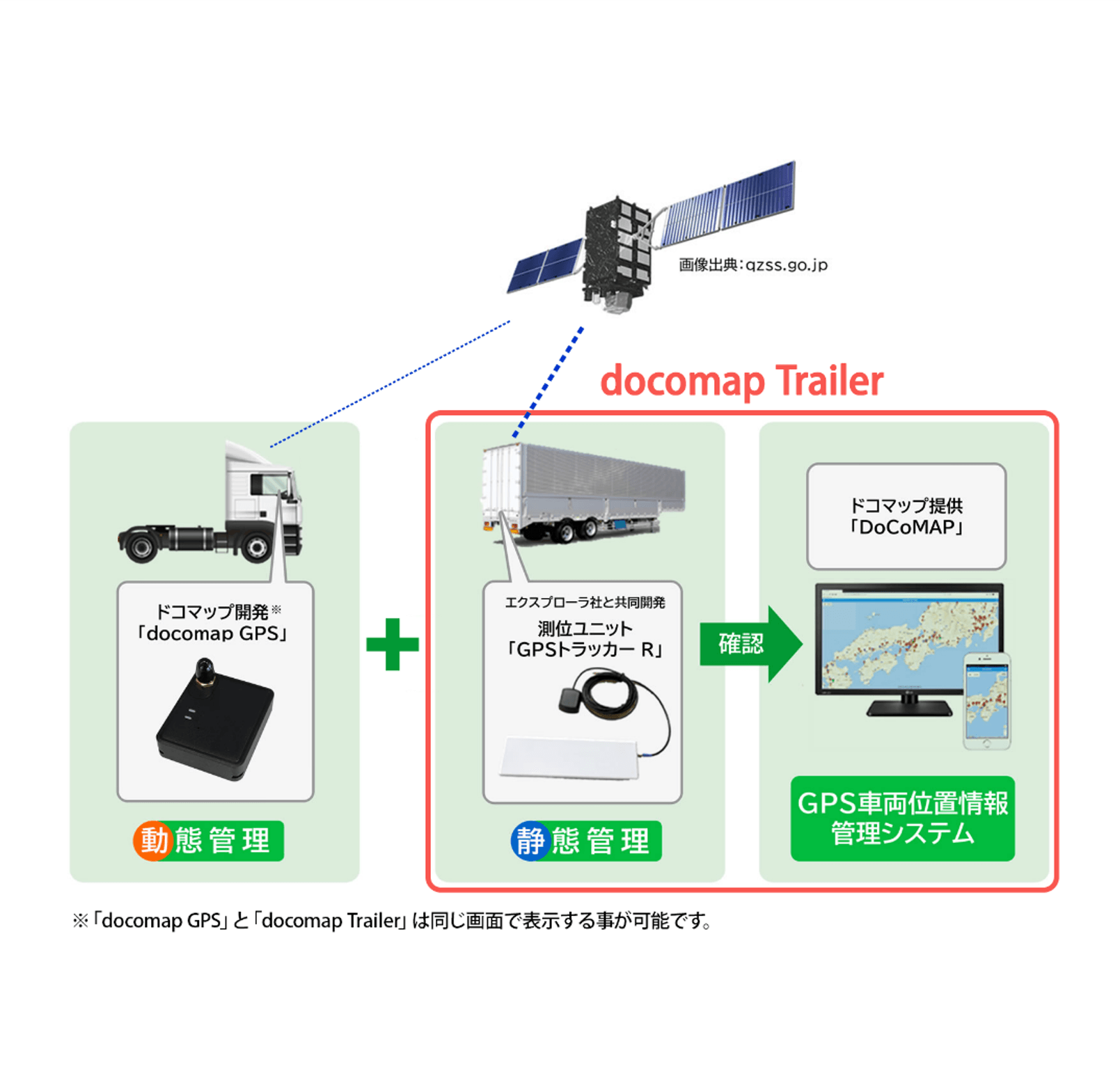 画像出典:qzss.go.jp

docomap Trailer

ドコマップ開発※
「docomap GPS」

動態管理

エクスプローラ社と共同開発
測位ユニット
「GPSトラッカー R」

静態管理

確認

ドコマップ提供
「DoCoMAP」

GPS車両位置情報
管理システム

※「docomap GPS」と「docomap Trailer」は同じ画面で表示する事が可能です。