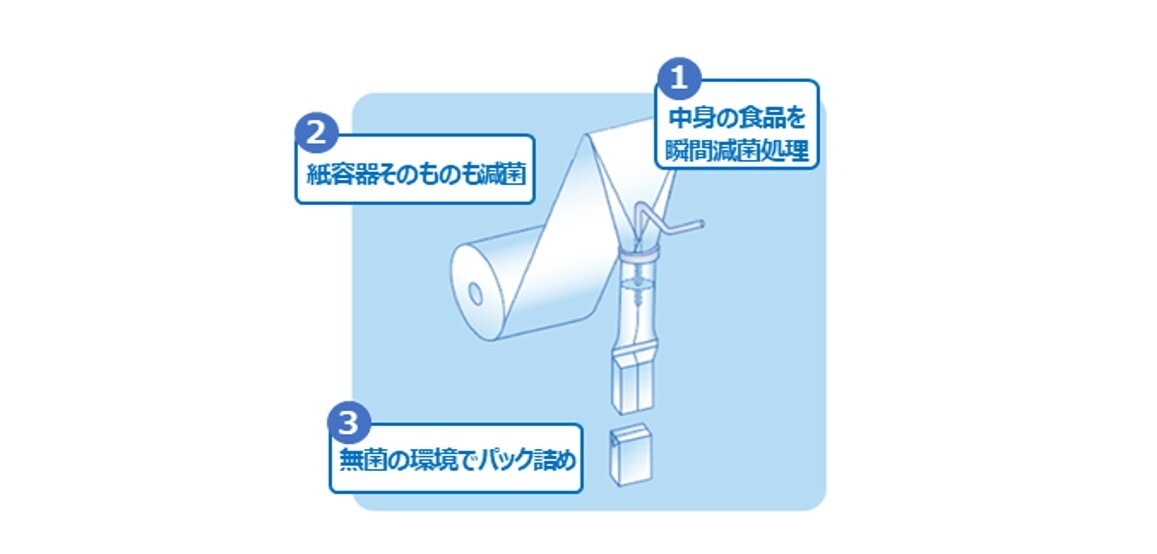 1
中身の食品を瞬間滅菌処理

2
紙容器そのものも滅菌

3
無菌の環境でパック詰め