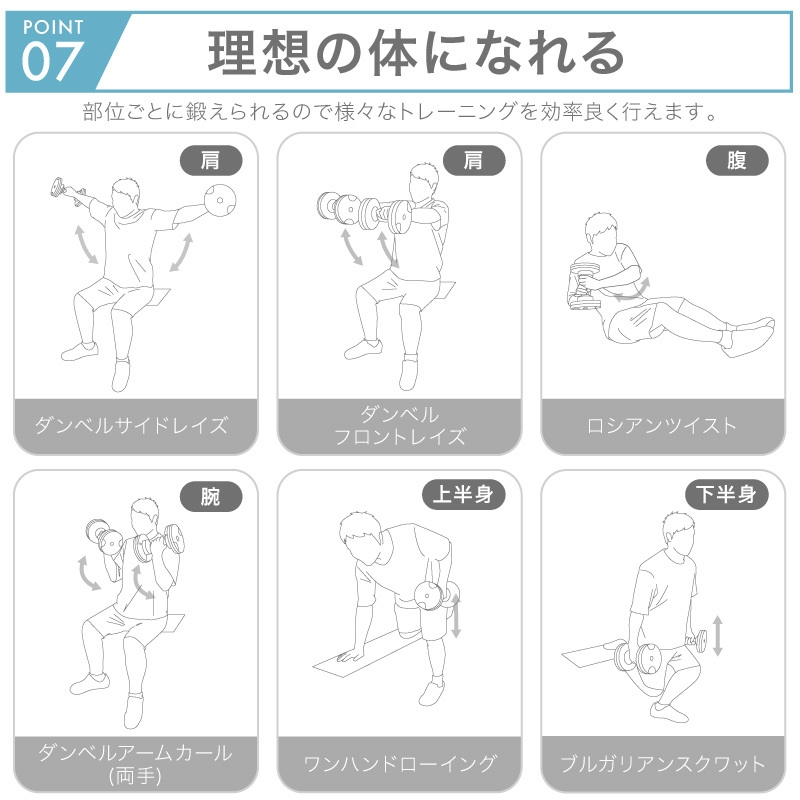 POINT 07

理想の体になれる

部位ごとに鍛えられるので様々なトレーニングを効率良く行えます。

肩
ダンベルサイドレイズ

肩
ダンベル
フロントレイズ

腹
ロシアンツイスト

腕
ダンベルアームカール
(両手)

上半身
ワンハンドローイング

下半身
ブルガリアンスクワット