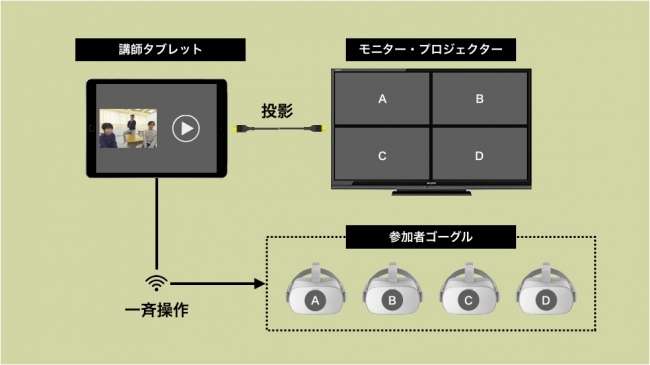 講師タブレット

モニター・プロジェクター

投影

A

B

C

D

参加者ゴーグル

一斉操作

A

B

C

D