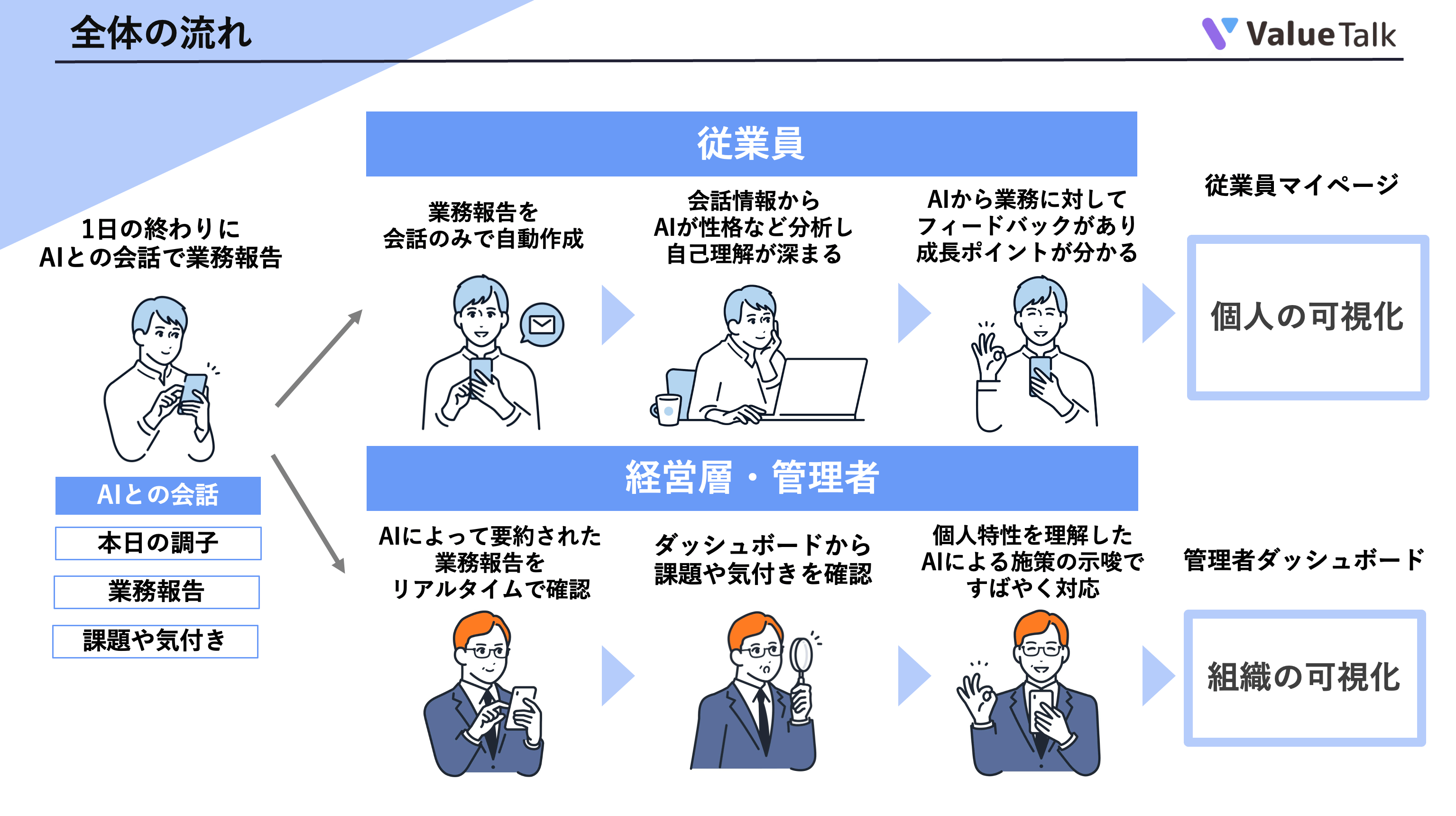 全体の流れ

ValueTalk

1日の終わりに
AIとの会話で業務報告

AIとの会話

本日の調子

業務報告

課題や気付き

従業員

業務報告を
会話のみで自動作成

会話情報から
AIが性格など分析し
自己理解が深まる

AIから業務に対して
フィードバックがあり
成長ポイントが分かる

従業員マイページ

個人の可視化

経営層・管理者

AIによって要約された
業務報告を
リアルタイムで確認

ダッシュボードから
課題や気付きを確認

個人特性を理解した
AIによる施策の示唆で
すばやく対応

管理者ダッシュボード

組織の可視化