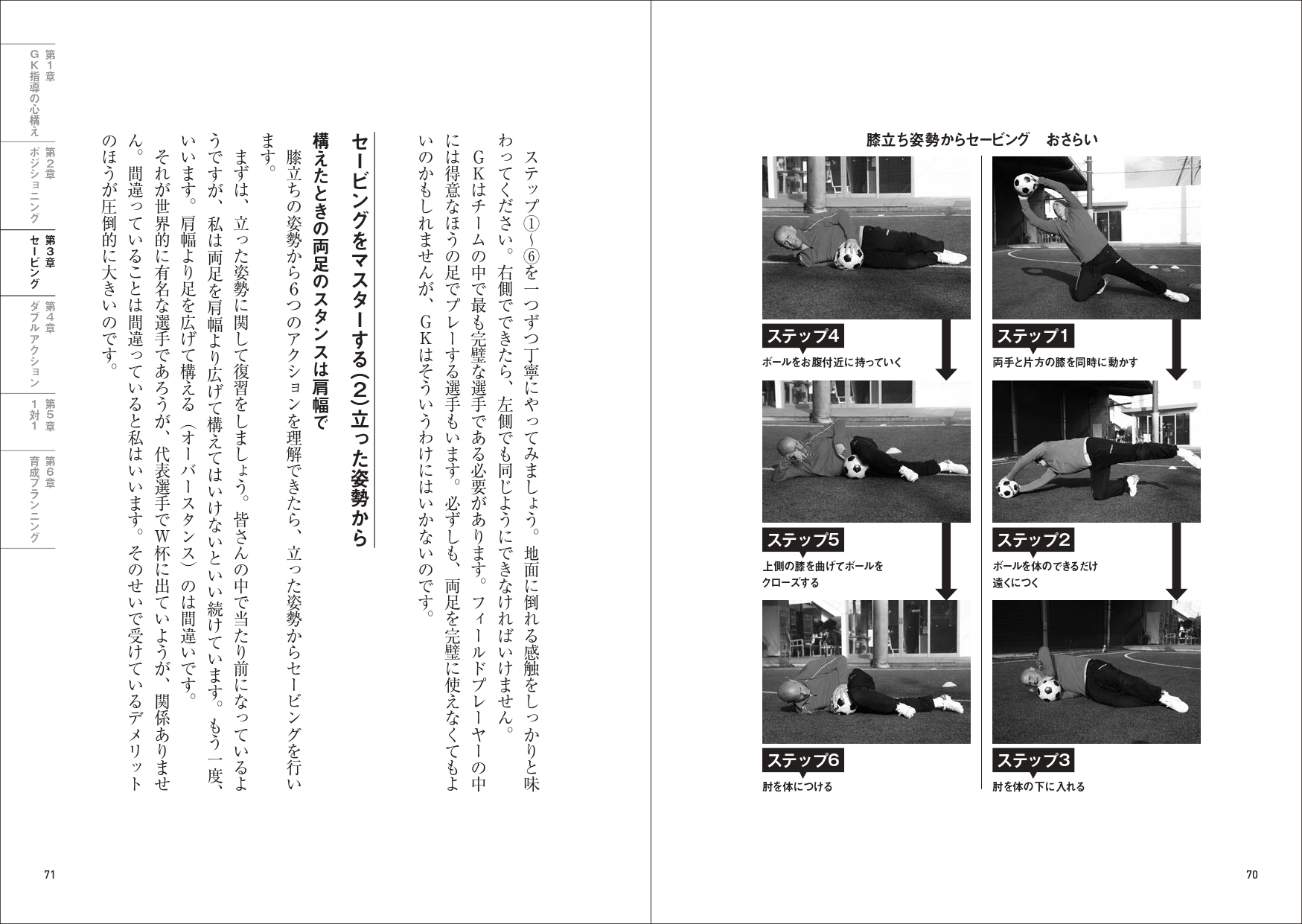 膝立ち姿勢からセービング　おさらい

ステップ1
両手と片方の膝を同時に動かす

ステップ2
ボールを体のできるだけ遠くにつく

ステップ3
肘を体の下に入れる

ステップ4
ボールをお腹付近に持っていく

ステップ5
上側の膝を曲げてボールをクローズする

ステップ6
肘を体につける

70

ステップ①〜⑥を一つずつ丁寧にやってみましょう。地面に倒れる感触をしっかりと味わってください。右側でできたら、左側でも同じようにできなければいけません。

GKはチームの中で最も完璧な選手である必要があります。フィールドプレーヤーの中には得意なほうの足でプレーする選手もいます。必ずしも、両足を完璧に使えなくてもよいのかもしれませんが、GKはそういうわけにはいかないのです。

セービングをマスターする(2)立った姿勢から
構えたときの両足のスタンスは肩幅で

膝立ちの姿勢から6つのアクションを理解できたら、立った姿勢からセービングを行います。

まずは、立った姿勢に関して復習をしましょう。皆さんの中で当たり前になっているようですが、私は両足を肩幅より広げて構えてはいけないといい続けています。もう一度、いいます。肩幅より足を広げて構える(オーバースタンス)のは間違いです。

それが世界的に有名な選手であろうが、代表選手でW杯に出ていようが、関係ありません。間違っていることは間違っていると私はいいます。そのせいで受けているデメリットのほうが圧倒的に大きいのです。

第1章 GK指導の心構え
第2章 ポジショニング
第3章 セービング
第4章 ダブルアクション
第5章 1対1
第6章 育成プランニング

71