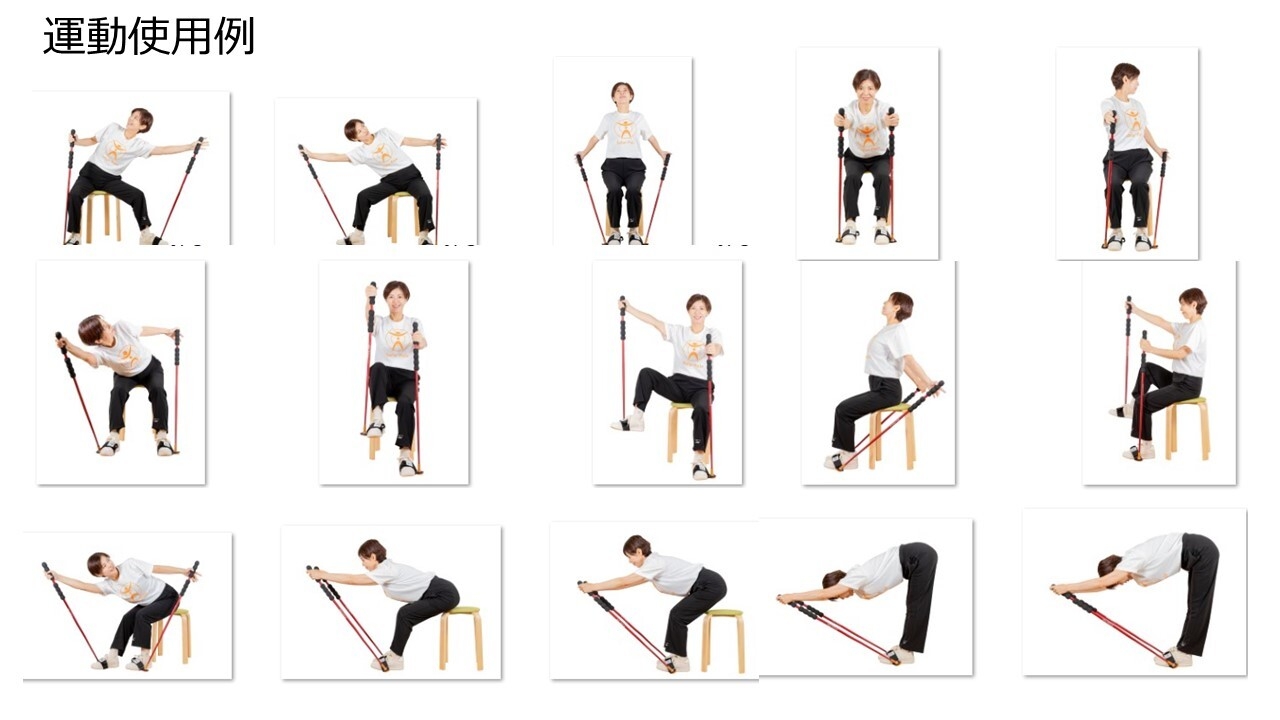 運動使用例