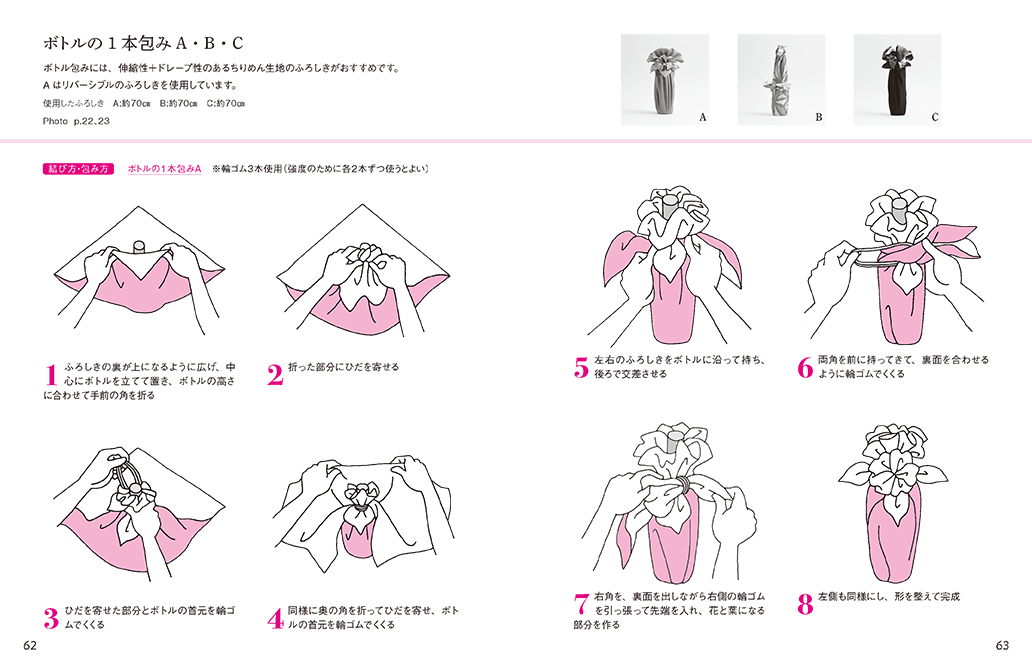 ボトルの１本包みＡ・Ｂ・Ｃ

ボトル包みには、伸縮性＋ドレープ性のあるちりめん生地のふろしきがおすすめです。
Ａはリバーシブルのふろしきを使用しています。
使用したふろしき　A:約70cm　B:約70cm　C:約70cm
Photo　p.22、23

A　B　C

結び方・包み方　ボトルの１本包みA　※輪ゴム3本使用（強度のために各2本ずつ使うとよい）

1 ふろしきの裏が上になるように広げ、中心にボトルを立てて置き、ボトルの高さに合わせて手前の角を折る

2 折った部分にひだを寄せる

3 ひだを寄せた部分とボトルの首元を輪ゴムでくくる

4 同様に奥の角を折ってひだを寄せ、ボトルの首元を輪ゴムでくくる

5 左右のふろしきをボトルに沿って持ち、後ろで交差させる

6 両角を前に持ってきて、裏面を合わせるように輪ゴムでくくる

7 右角を、裏面を出しながら右側の輪ゴムを引っ張って先端を入れ、花と葉になる部分を作る

8 左側も同様にし、形を整えて完成

62

63