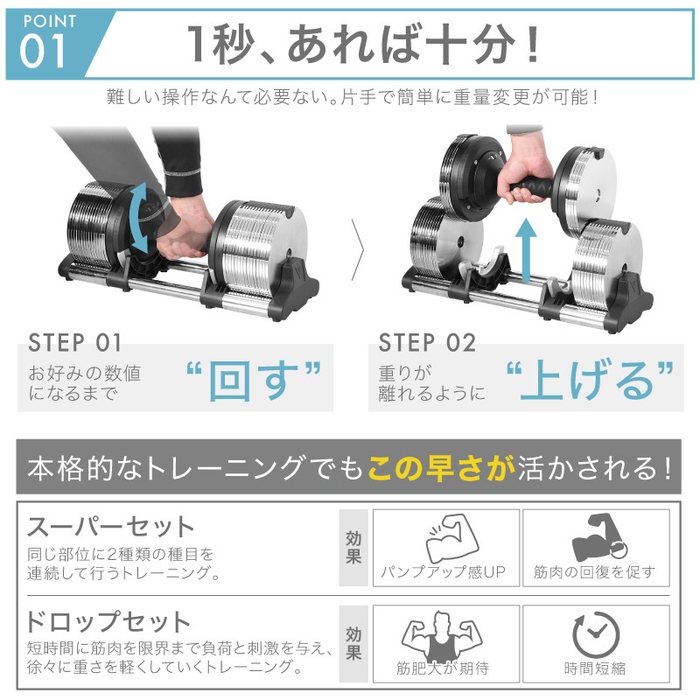 POINT 01

1秒、あれば十分！

難しい操作なんて必要ない。片手で簡単に重量変更が可能！

STEP 01
お好みの数値になるまで
“回す”

STEP 02
重りが離れるように
“上げる”

本格的なトレーニングでもこの早さが活かされる！

スーパーセット
同じ部位に2種類の種目を連続して行うトレーニング。

効果
パンプアップ感UP
筋肉の回復を促す

ドロップセット
短時間に筋肉を限界まで負荷と刺激を与え、徐々に重さを軽くしていくトレーニング。

効果
筋肥大が期待
時間短縮