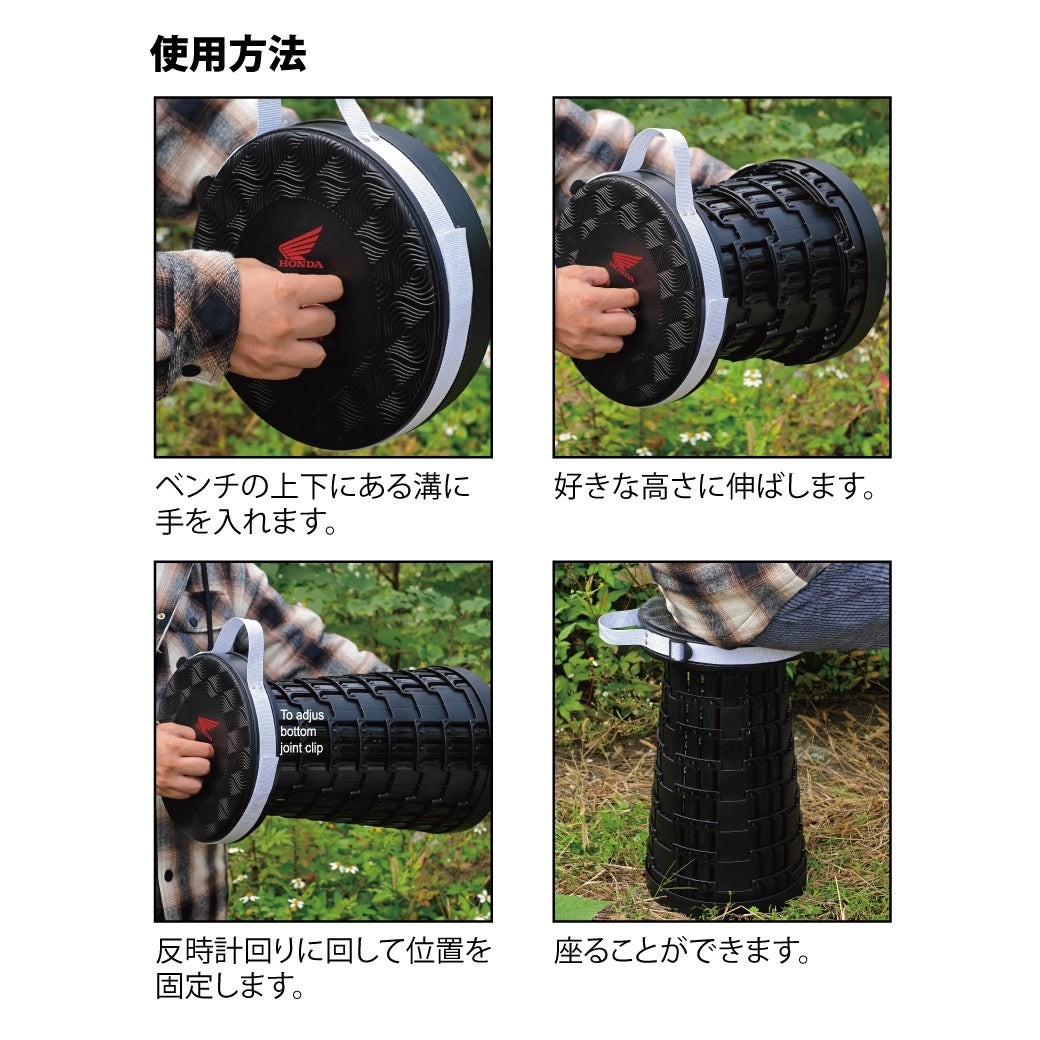 使用方法

HONDA

ベンチの上下にある溝に手を入れます。

好きな高さに伸ばします。

To adjus bottom joint clip

反時計回りに回して位置を固定します。

座ることができます。