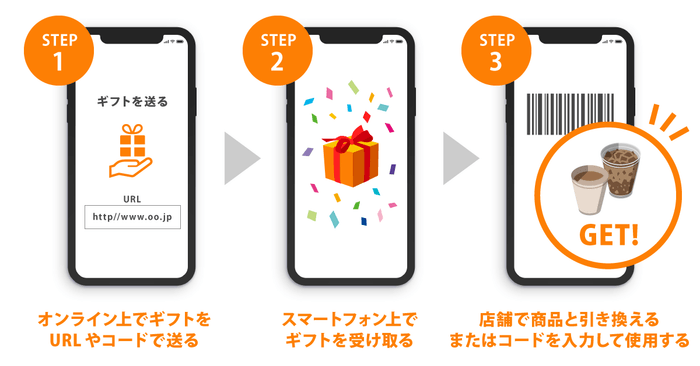 STEP 1

ギフトを送る

URL

http//www.oo.jp

オンライン上でギフトを URL やコードで送る

STEP 2

スマートフォン上で ギフトを受け取る

STEP 3

GET!

店舗で商品と引き換える またはコードを入力して使用する