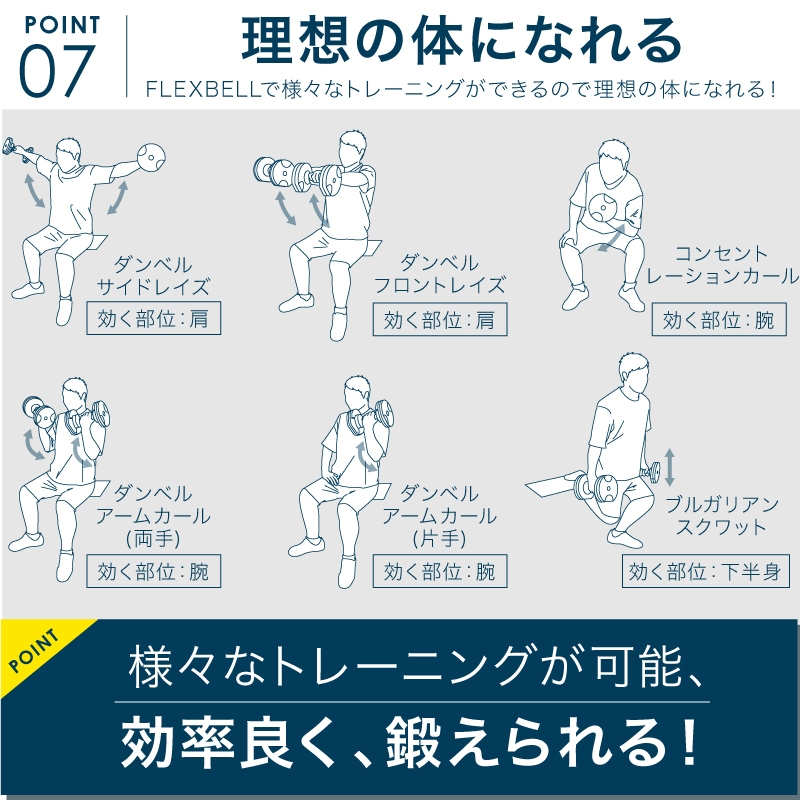 POINT
07

理想の体になれる

FLEXBELLで様々なトレーニングができるので理想の体になれる！

ダンベル
サイドレイズ
効く部位：肩

ダンベル
フロントレイズ
効く部位：肩

コンセント
レーションカール
効く部位：腕

ダンベル
アームカール
(両手)
効く部位：腕

ダンベル
アームカール
(片手)
効く部位：腕

ブルガリアン
スクワット
効く部位：下半身

POINT

様々なトレーニングが可能、
効率良く、鍛えられる！