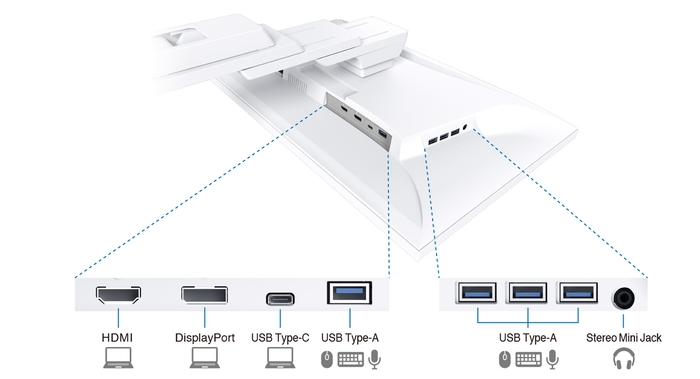 HDMI
DisplayPort
USB Type-C
USB Type-A
USB Type-A
Stereo Mini Jack