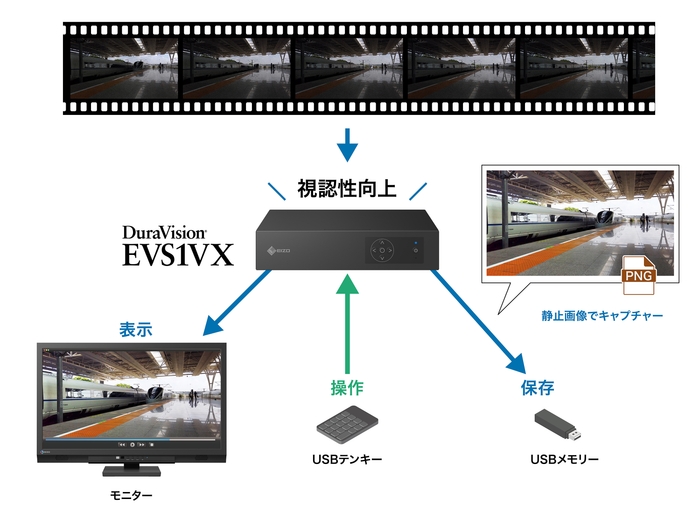 視認性向上

DuraVision
EVS1VX

EIZO

PNG

静止画像でキャプチャー

表示

操作

保存

USBテンキー

USBメモリー

モニター