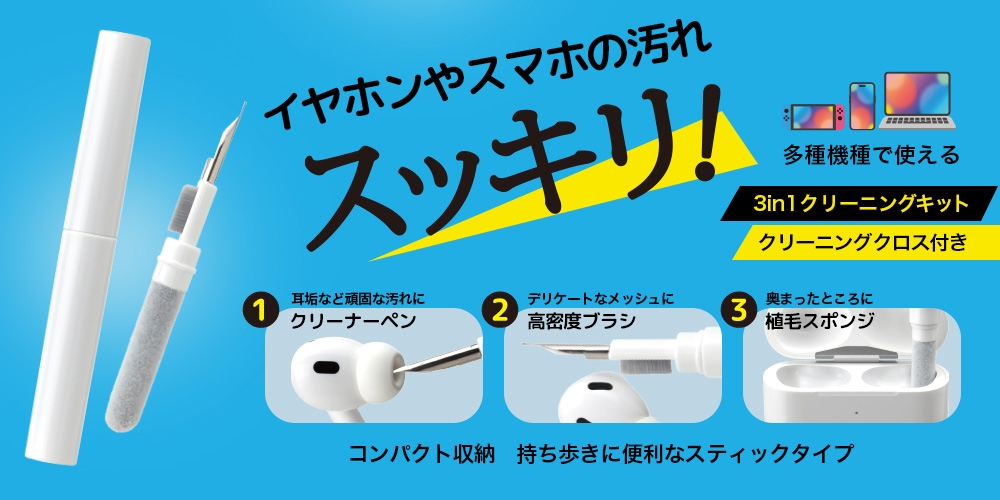 イヤホンやスマホの汚れ
スッキリ!

多種機種で使える

3in1クリーニングキット

クリーニングクロス付き

1 耳垢など頑固な汚れに
クリーナーペン

2 デリケートなメッシュに
高密度ブラシ

3 奥まったところに
植毛スポンジ

コンパクト収納　持ち歩きに便利なスティックタイプ