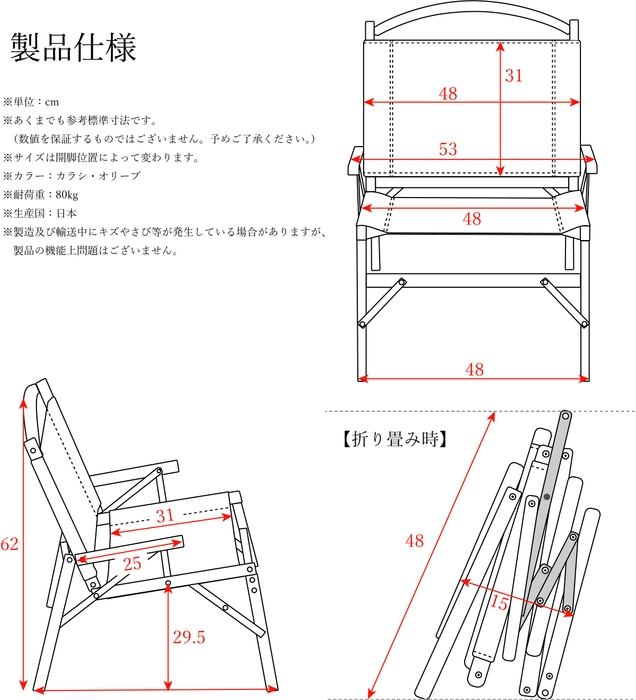 製品仕様

※単位：cm
※あくまでも参考標準寸法です。
（数値を保証するものではございません。予めご了承ください。）
※サイズは開脚位置によって変わります。
※カラー：カラシ・オリーブ
※耐荷重：80kg
※生産国：日本
※製造及び輸送中にキズやさび等が発生している場合がありますが、製品の機能上問題はございません。

31
48
53
48
48

62
31
25
29.5

【折り畳み時】
48
15