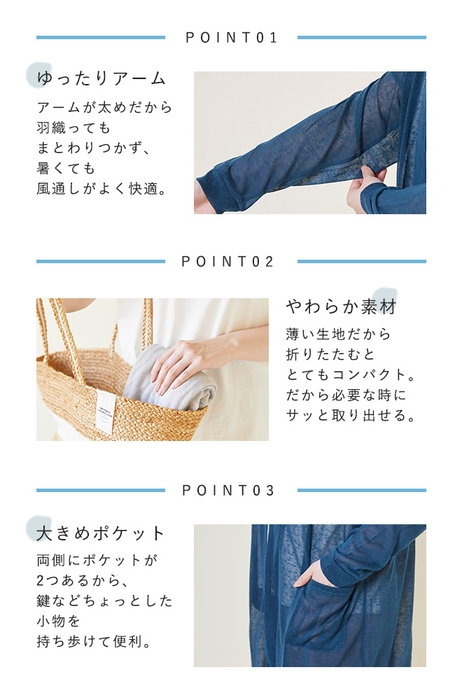 POINT01

ゆったりアーム

アームが太めだから
羽織っても
まとわりつかず、
暑くても
風通しがよく快適。

POINT02

やわらか素材

薄い生地だから
折りたたむと
とてもコンパクト。
だから必要な時に
サッと取り出せる。

POINT03

大きめポケット

両側にポケットが
2つあるから、
鍵などちょっとした
小物を
持ち歩けて便利。