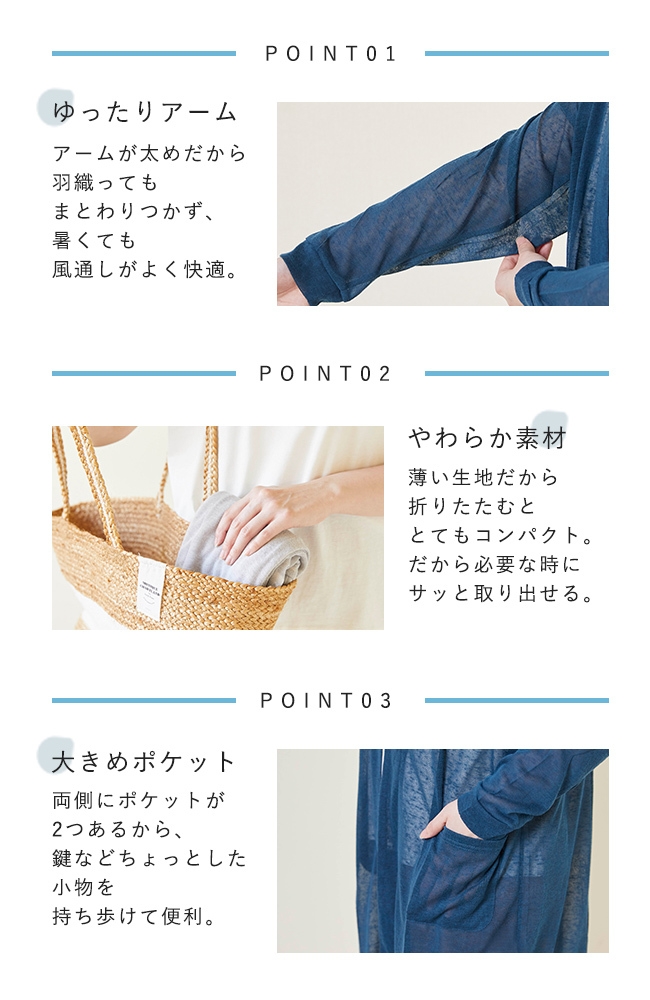 POINT01

ゆったりアーム

アームが太めだから
羽織っても
まとわりつかず、
暑くても
風通しがよく快適。

POINT02

やわらか素材

薄い生地だから
折りたたむと
とてもコンパクト。
だから必要な時に
サッと取り出せる。

POINT03

大きめポケット

両側にポケットが
2つあるから、
鍵などちょっとした
小物を
持ち歩けて便利。