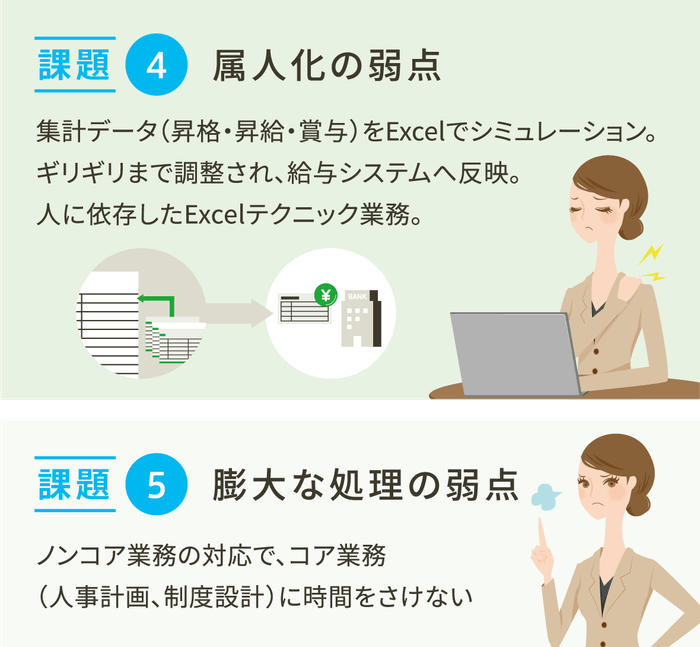 課題 4 属人化の弱点

集計データ（昇格・昇給・賞与）をExcelでシミュレーション。
ギリギリまで調整され、給与システムへ反映。
人に依存したExcelテクニック業務。

¥
BANK

課題 5 膨大な処理の弱点

ノンコア業務の対応で、コア業務
（人事計画、制度設計）に時間をさけない